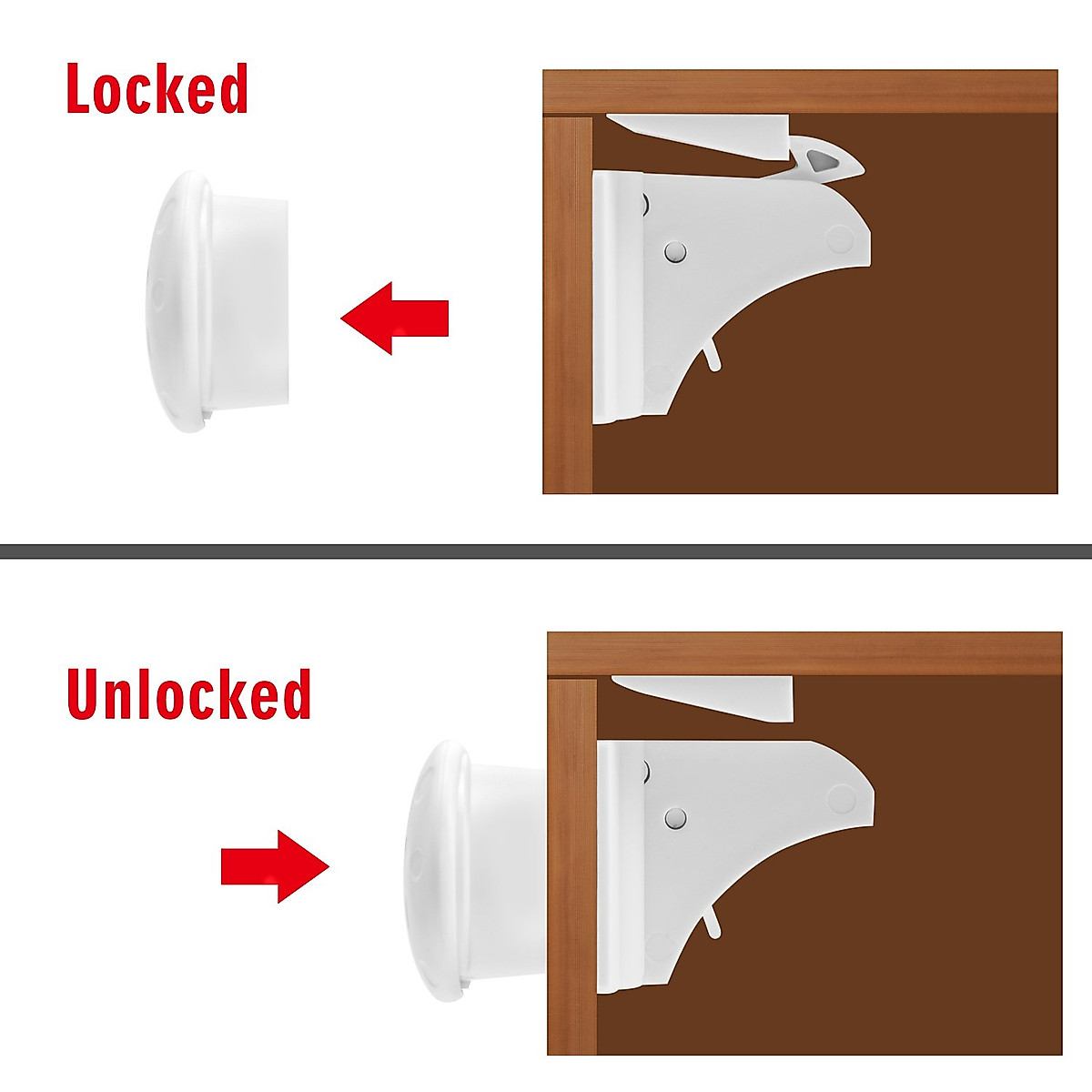 Locked

Unlocked