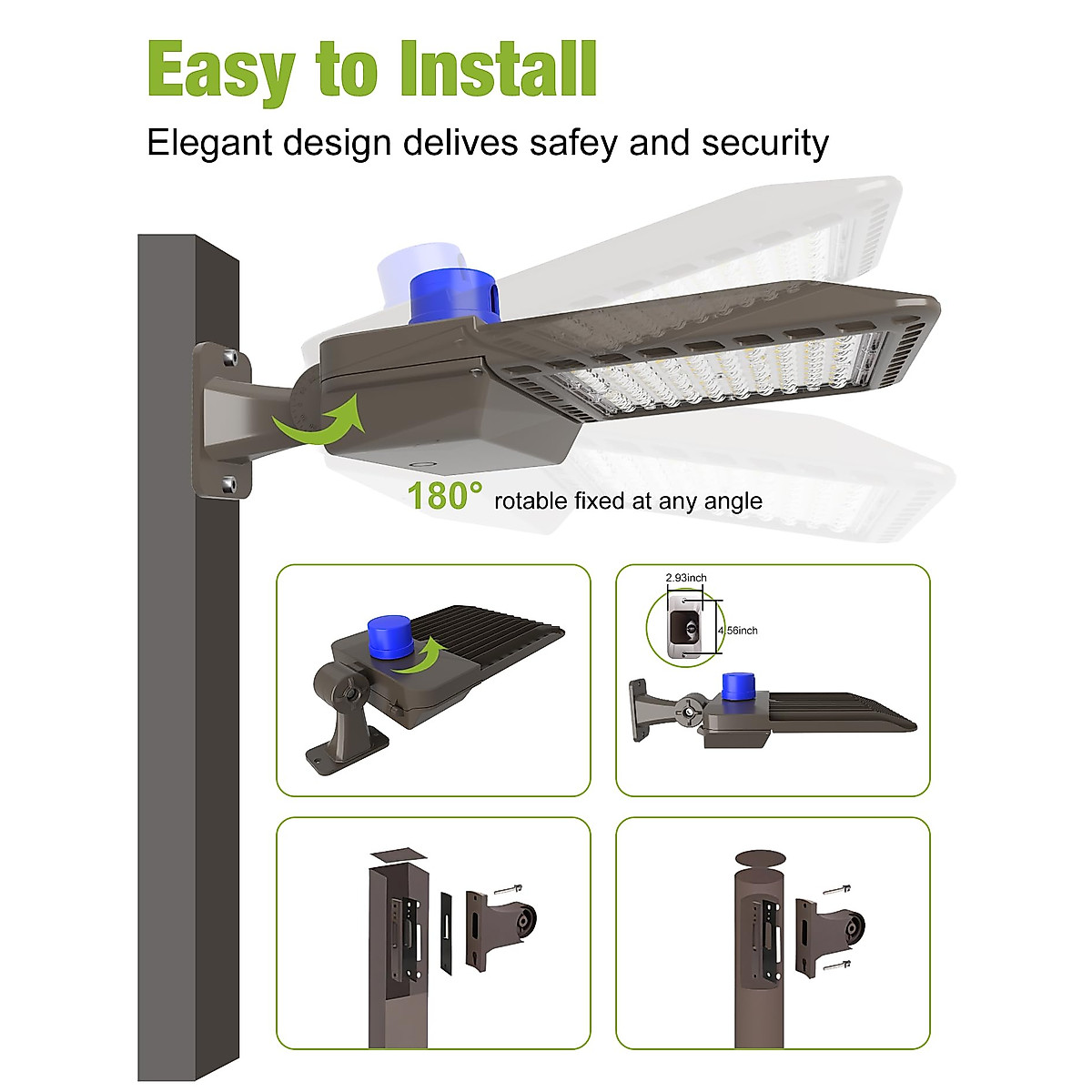 Easy to Install

Elegant design delives safey and security

180° rotable fixed at any angle

2.93inch

4.56inch