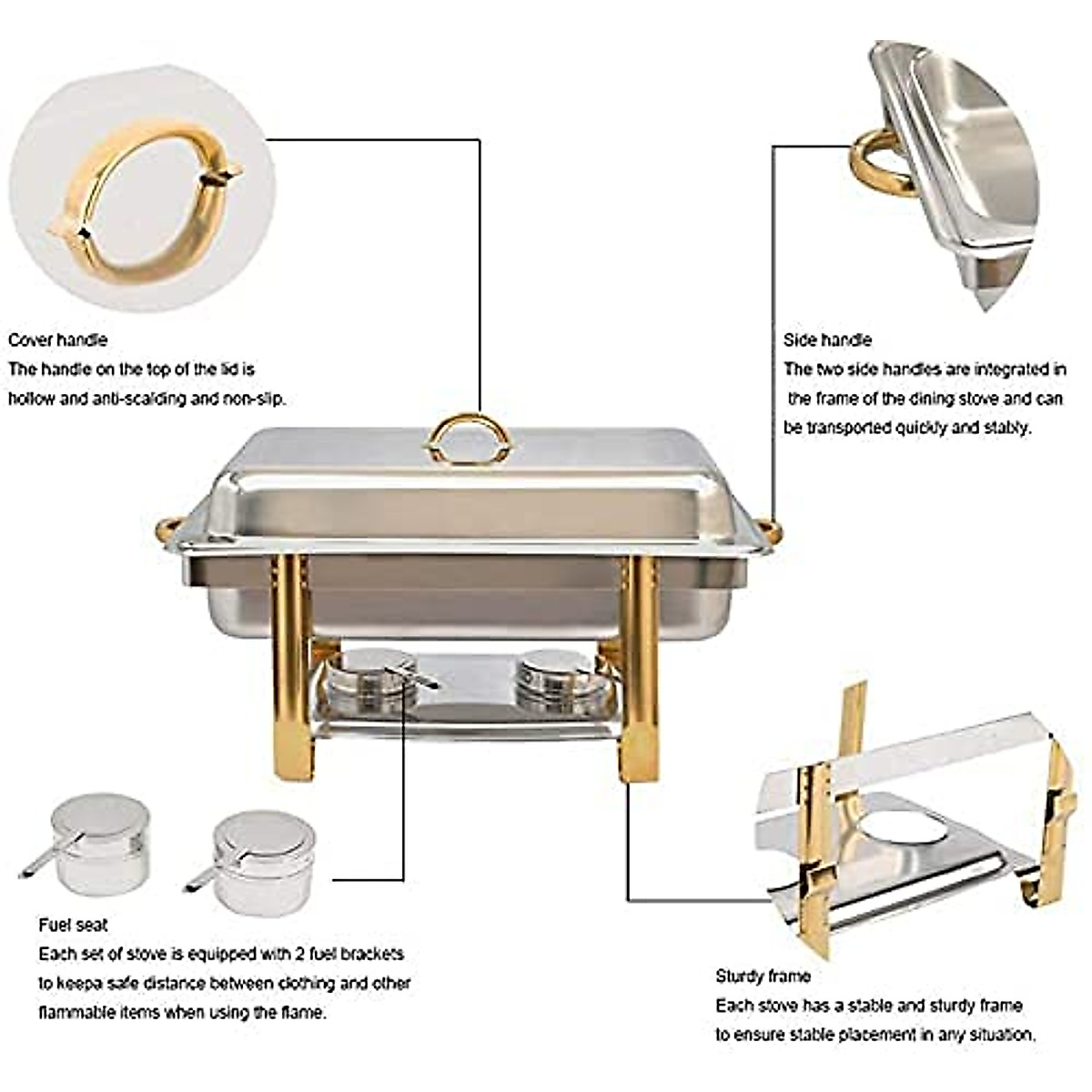 Cover handle
The handle on the top of the lid is hollow and anti-scalding and non-slip.

Side handle
The two side handles are integrated in the frame of the dining stove and can be transported quickly and stably.

Fuel seat
Each set of stove is equipped with 2 fuel brackets to keepa safe distance between clothing and other flammable items when using the flame.

Sturdy frame
Each stove has a stable and sturdy frame to ensure stable placement in any situation.