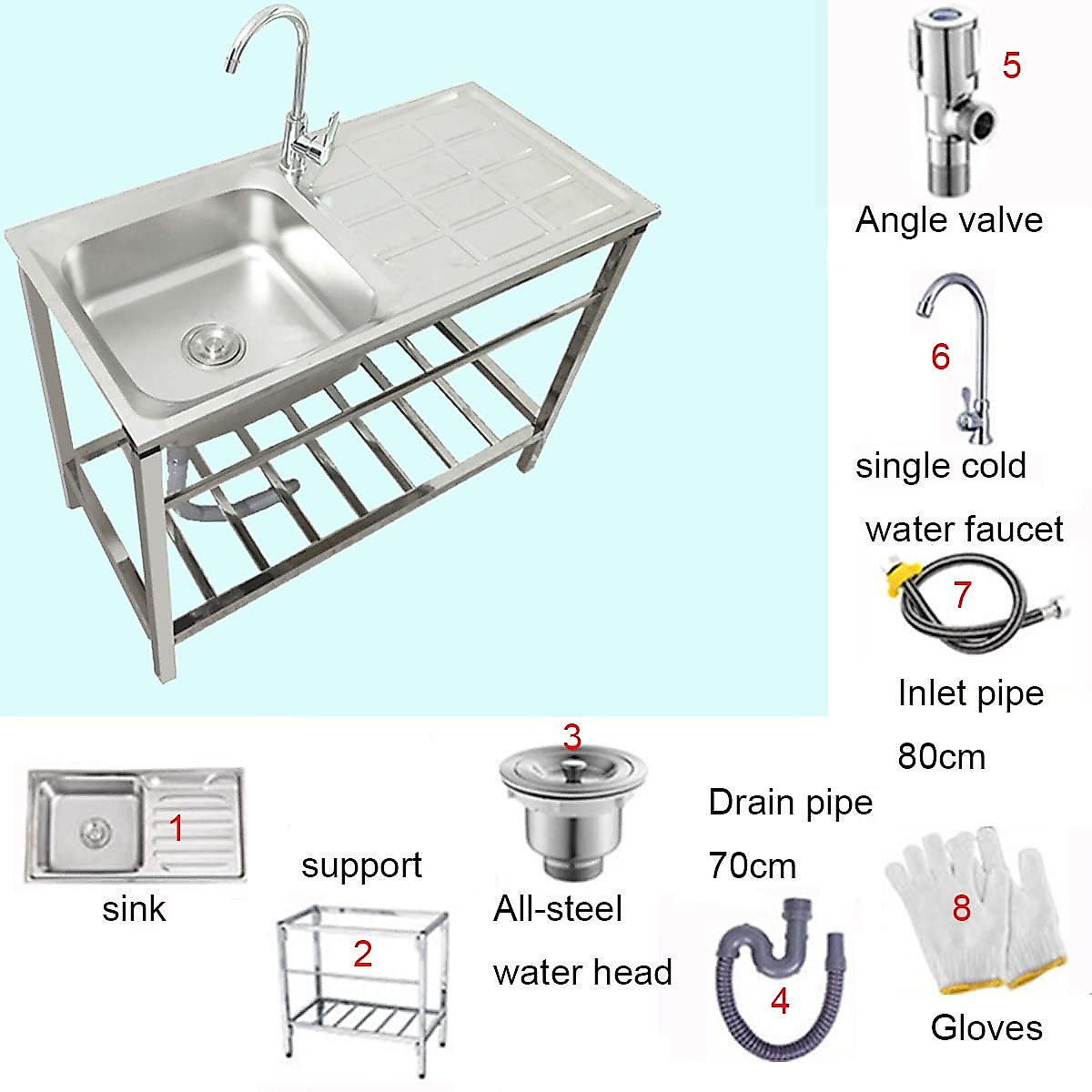 5
Angle valve

6
single cold
water faucet

7
Inlet pipe
80cm

1
sink

support
2

3
All-steel
water head

Drain pipe
70cm
4

8
Gloves