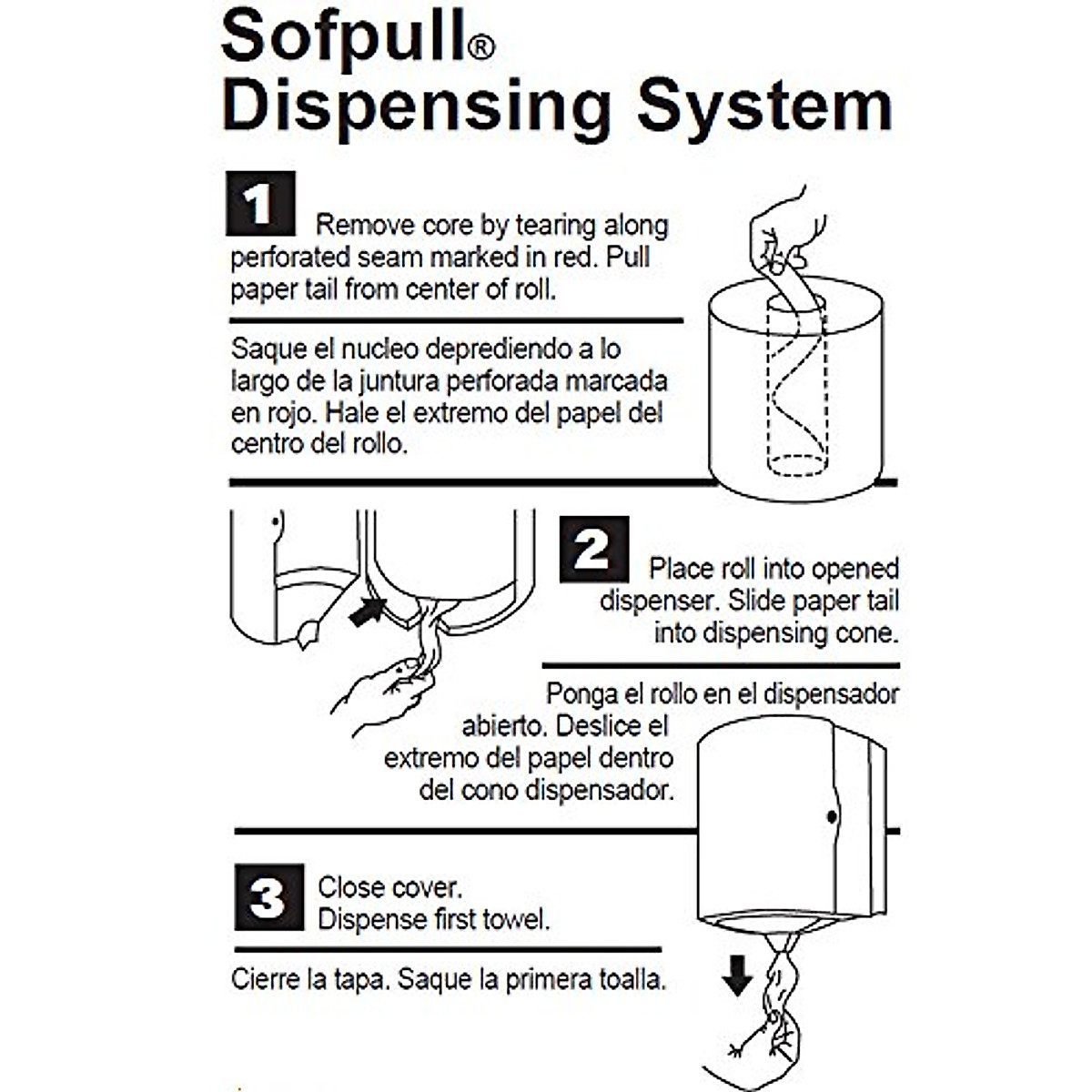 Sofpull®
Dispensing System

1 Remove core by tearing along perforated seam marked in red. Pull paper tail from center of roll.

Saque el nucleo deprediendo a lo largo de la juntura perforada marcada en rojo. Hale el extremo del papel del centro del rollo.

2 Place roll into opened dispenser. Slide paper tail into dispensing cone.

Ponga el rollo en el dispensador abierto. Deslice el extremo del papel dentro del cono dispensador.

3 Close cover. Dispense first towel.

Cierre la tapa. Saque la primera toalla.