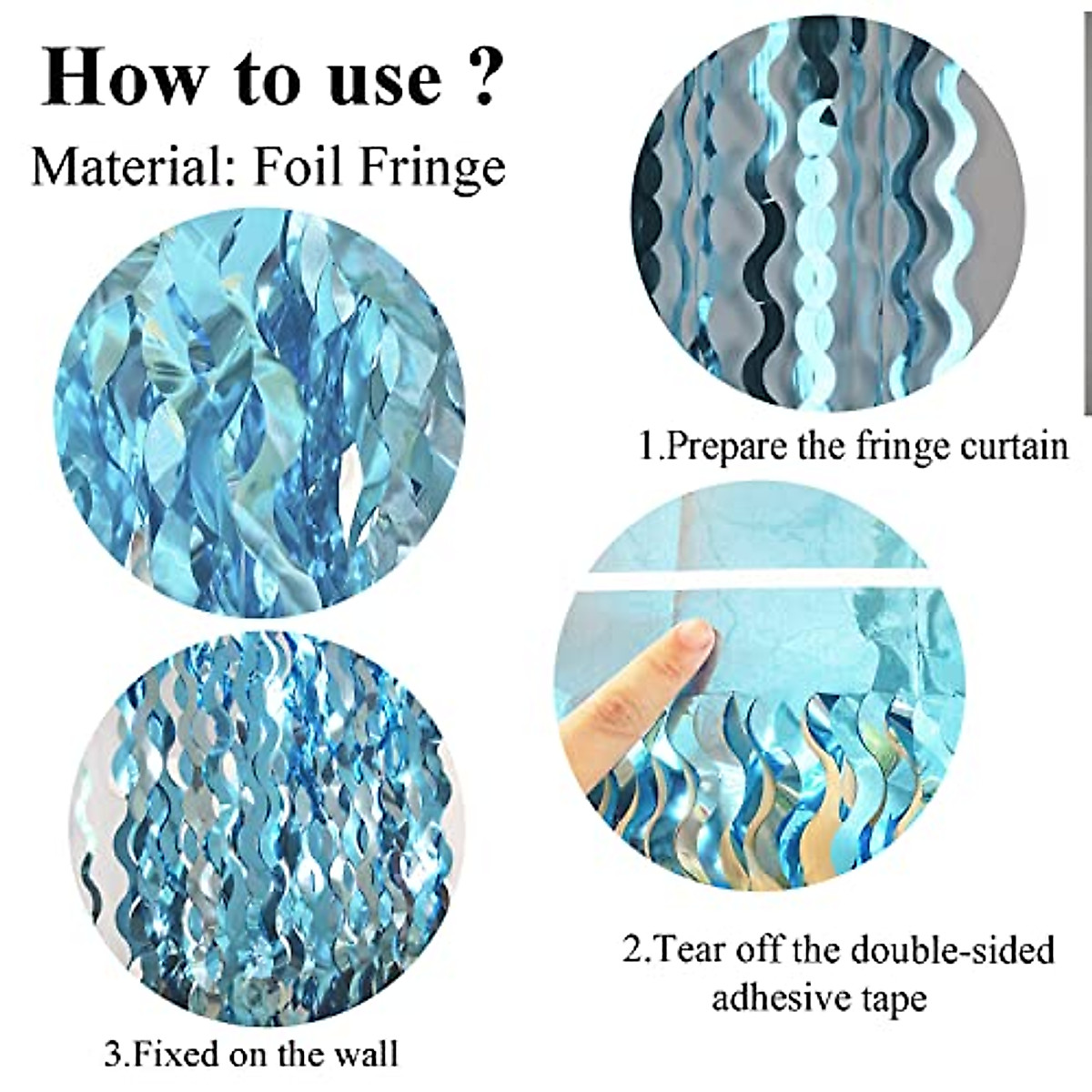 How to use ?

Material: Foil Fringe

1.Prepare the fringe curtain

2.Tear off the double-sided adhesive tape

3.Fixed on the wall