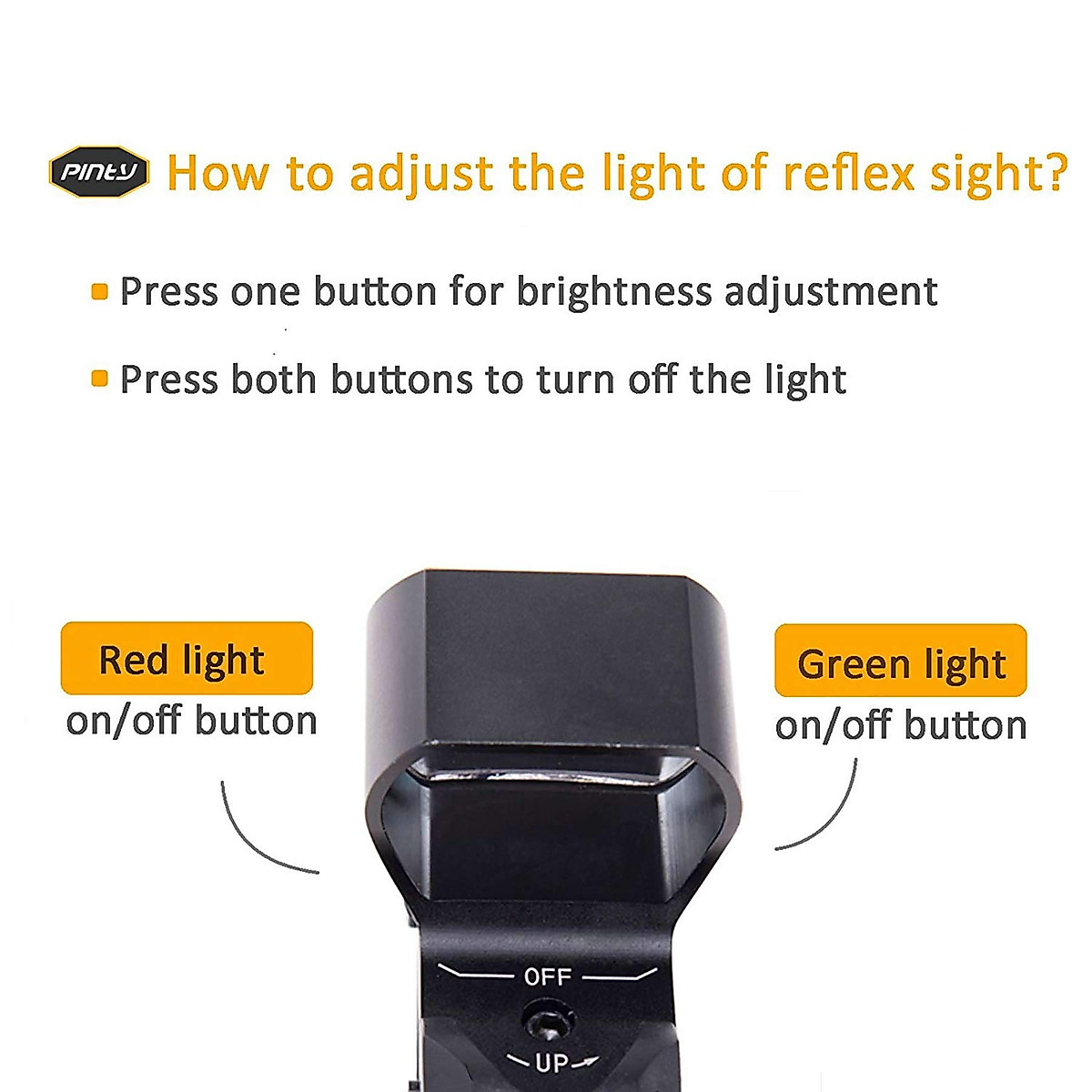 Pinty How to adjust the light of reflex sight?

Press one button for brightness adjustment

Press both buttons to turn off the light

Red light
on/off button

Green light
on/off button

OFF

UP