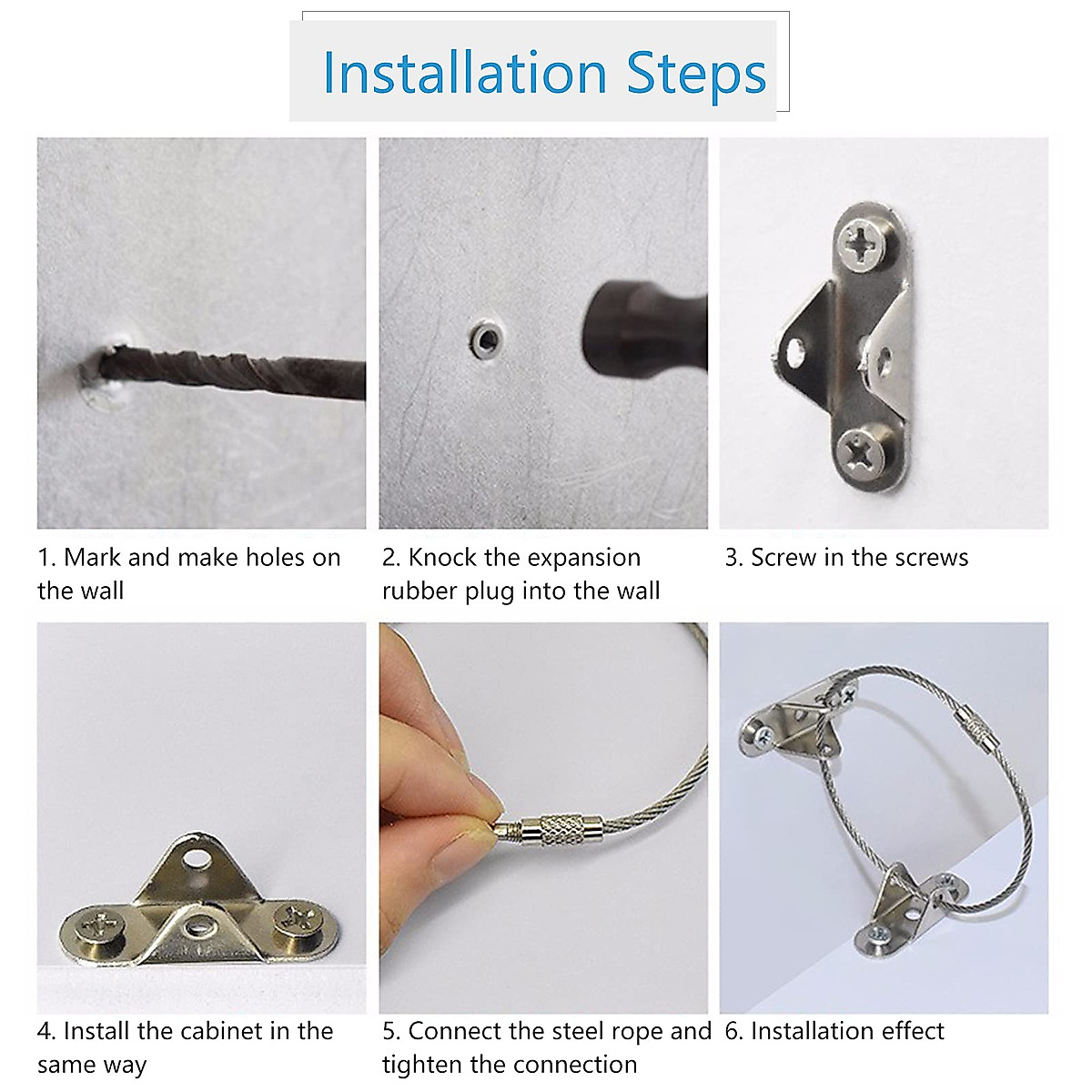 Installation Steps

1. Mark and make holes on the wall

2. Knock the expansion rubber plug into the wall

3. Screw in the screws

4. Install the cabinet in the same way

5. Connect the steel rope and tighten the connection

6. Installation effect