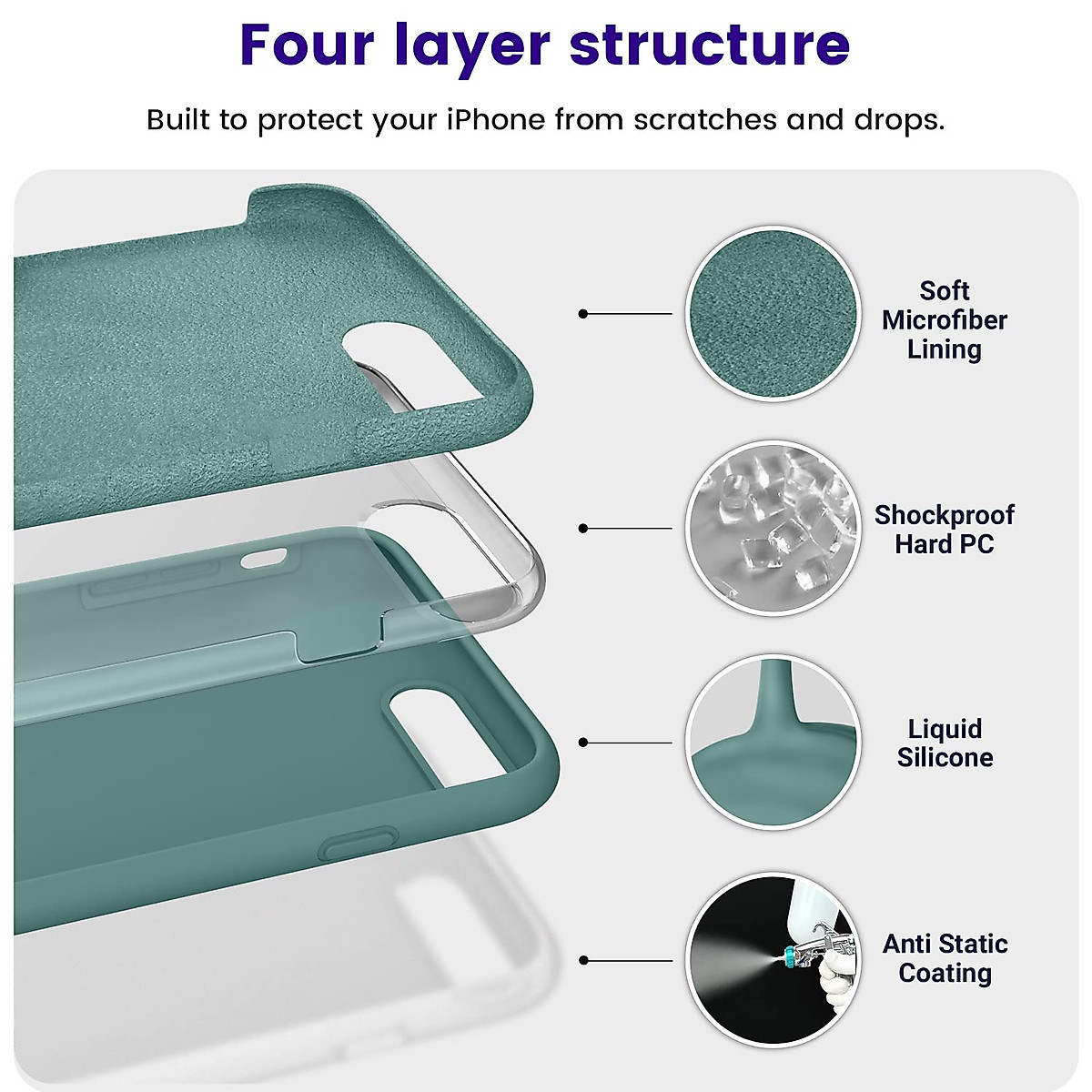 Four layer structure

Built to protect your iPhone from scratches and drops.

Soft Microfiber Lining

Shockproof Hard PC

Liquid Silicone

Anti Static Coating