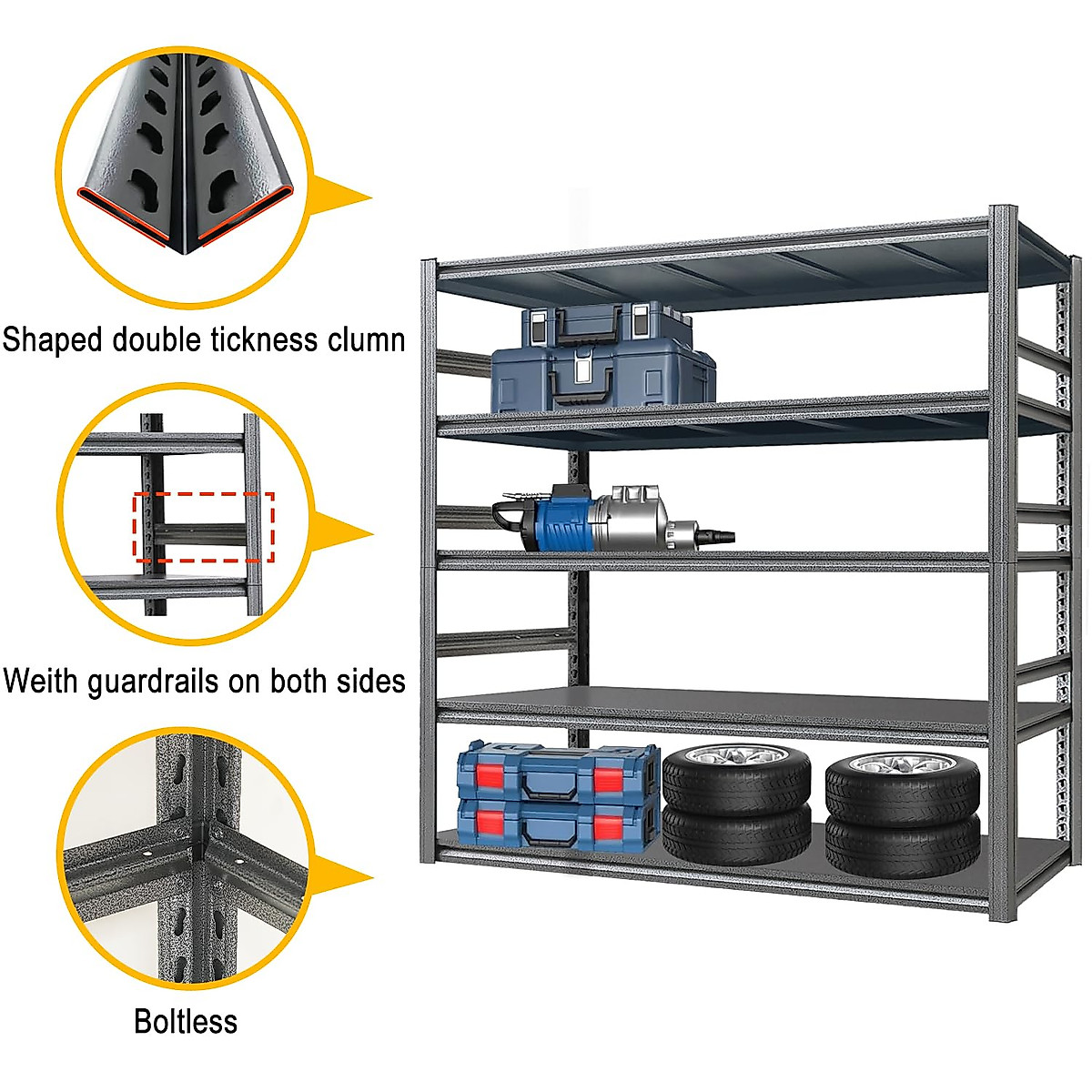 Shaped double tickness clumn

Weith guardrails on both sides

Boltless