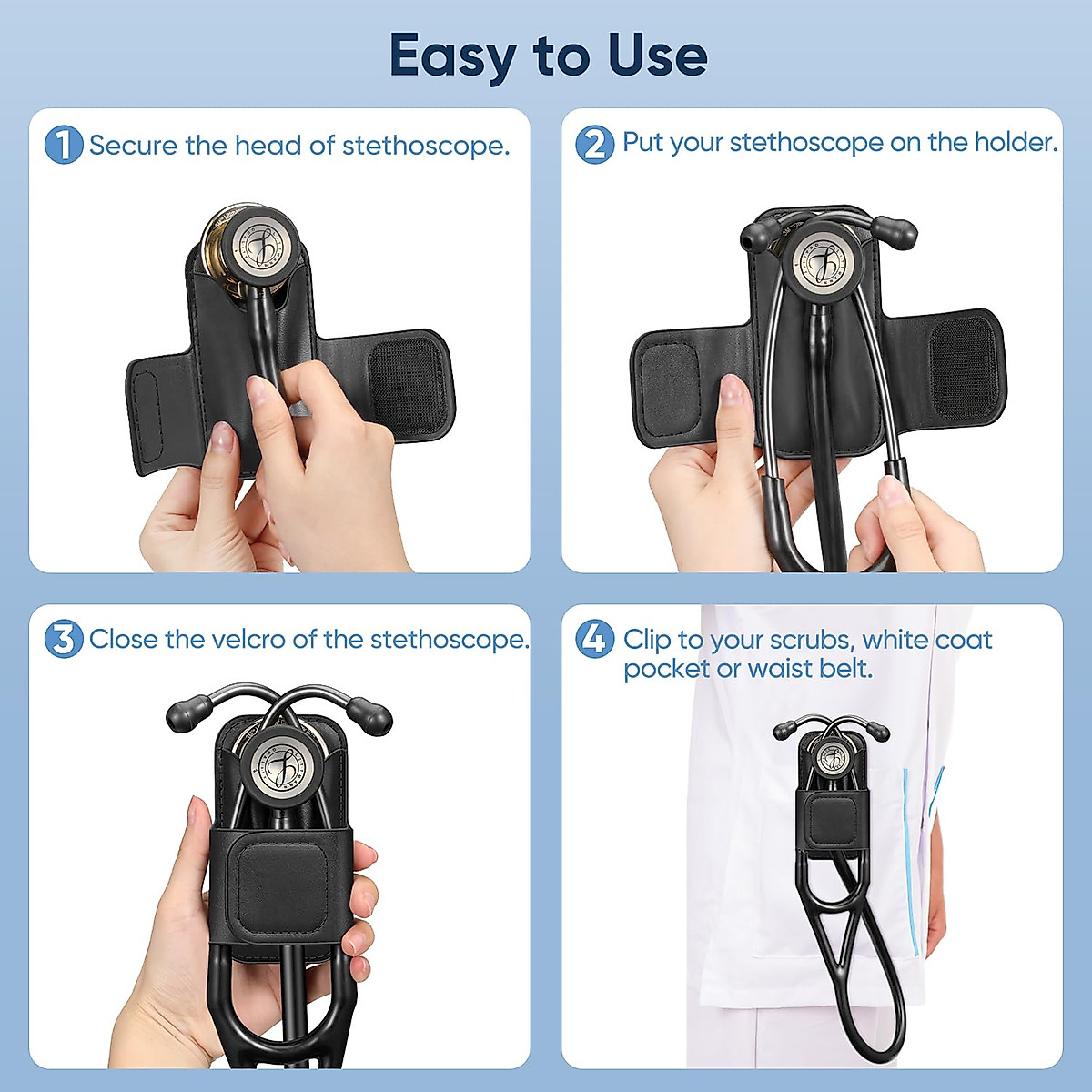 Easy to Use

1 Secure the head of stethoscope.

2 Put your stethoscope on the holder.

3 Close the velcro of the stethoscope.

4 Clip to your scrubs, white coat pocket or waist belt.