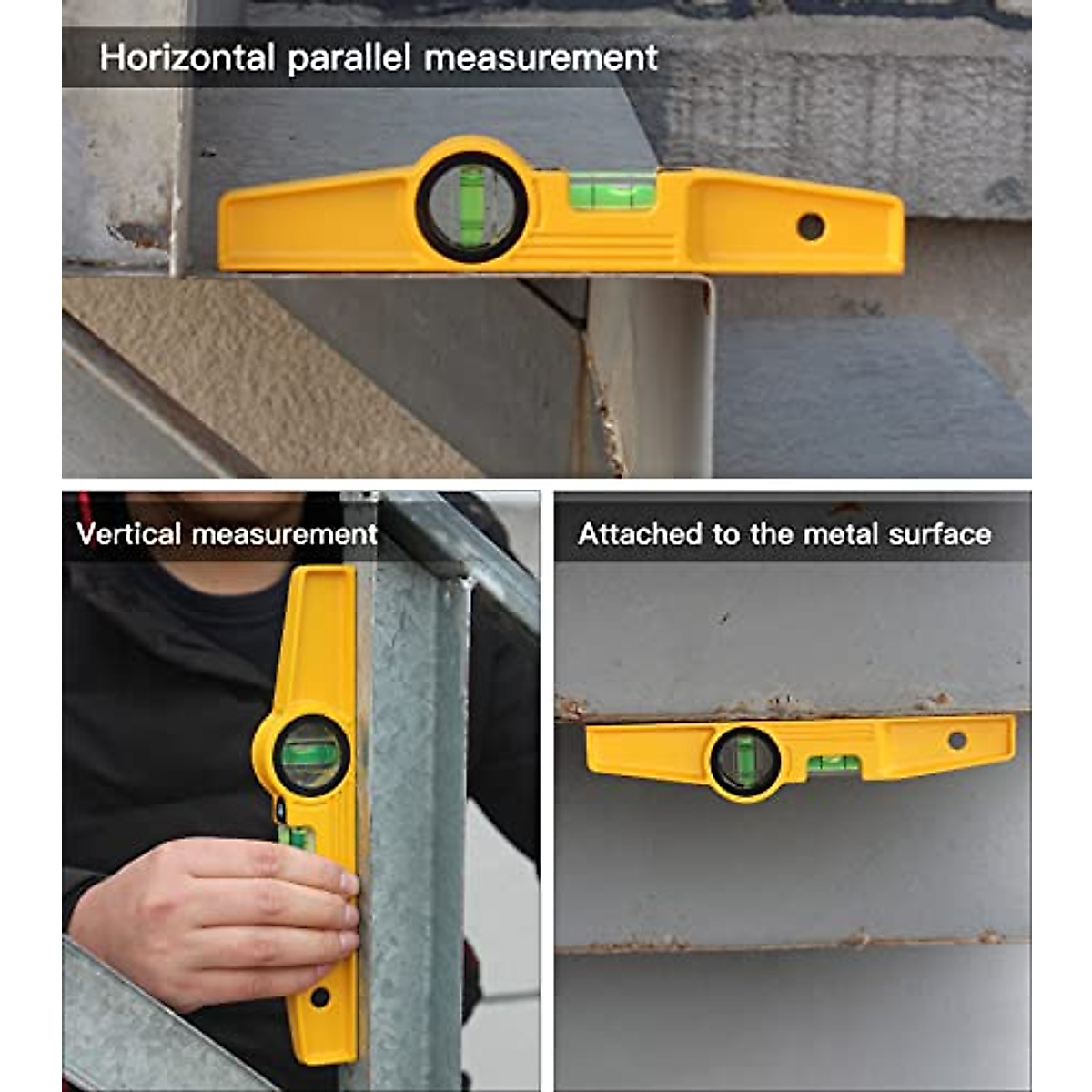 Horizontal parallel measurement

Vertical measurement

Attached to the metal surface