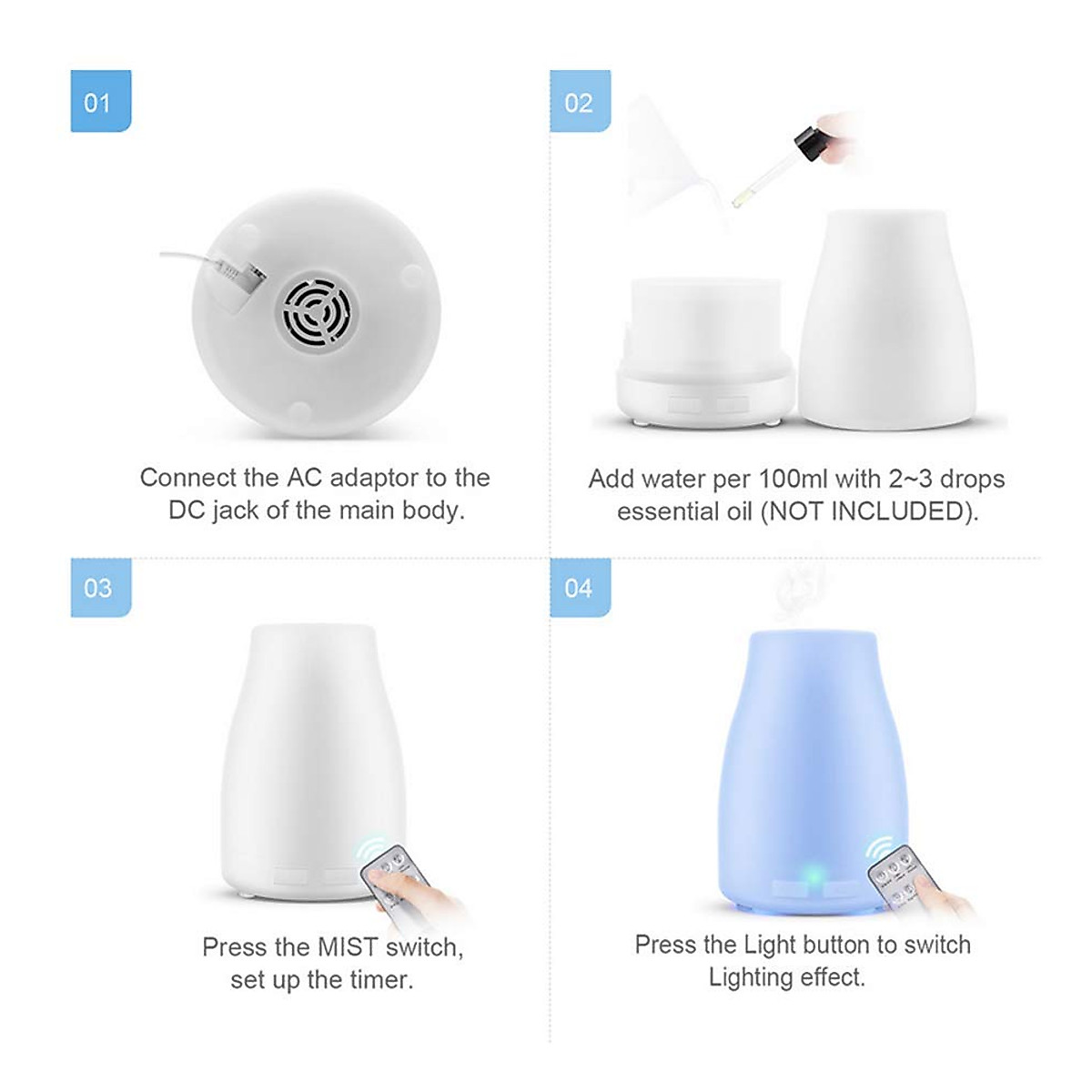 01

Connect the AC adaptor to the DC jack of the main body.

02

Add water per 100ml with 2~3 drops essential oil (NOT INCLUDED).

03

Press the MIST switch, set up the timer.

04

Press the Light button to switch Lighting effect.