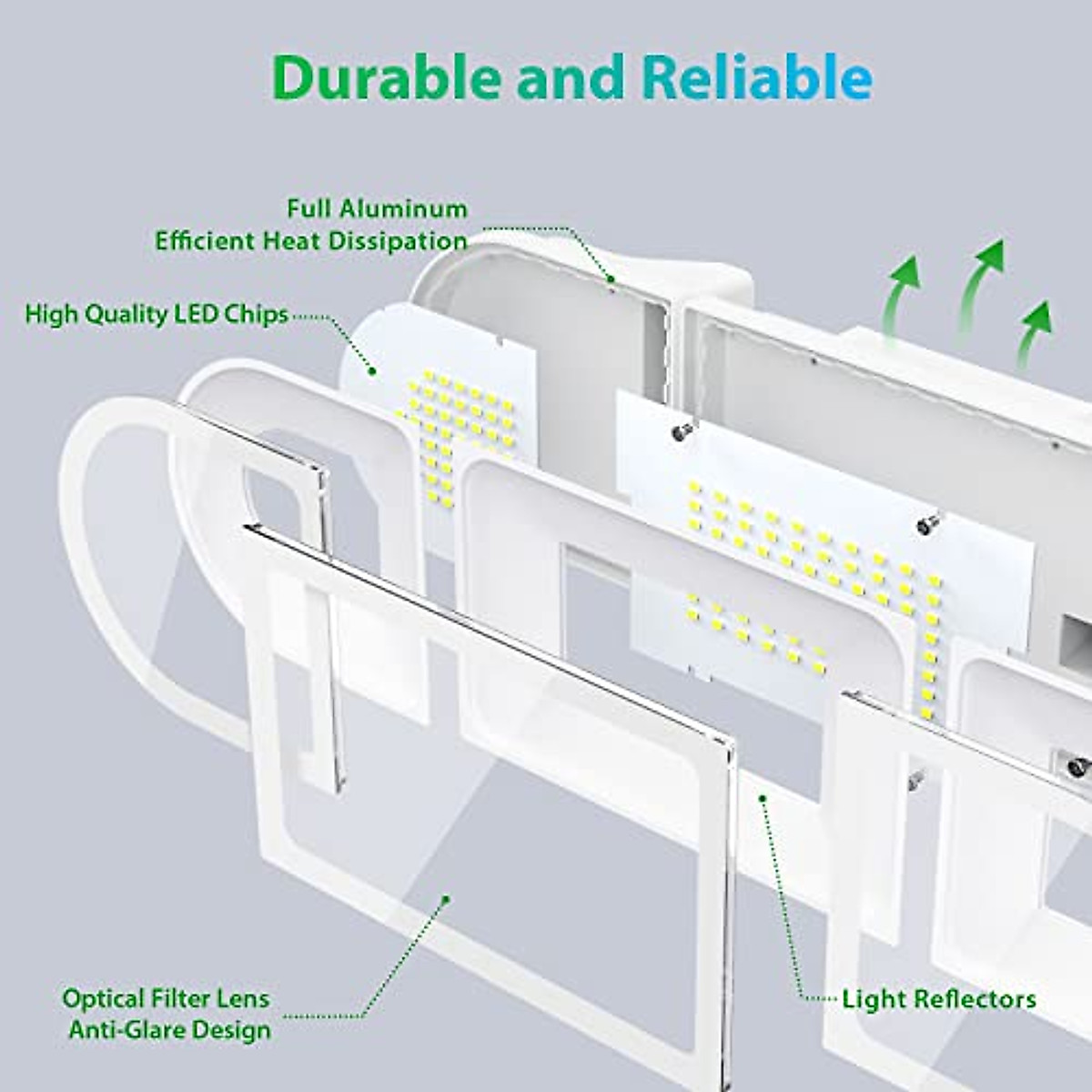 Durable and Reliable

Full Aluminum
Efficient Heat Dissipation

High Quality LED Chips

Optical Filter Lens
Anti-Glare Design

Light Reflectors