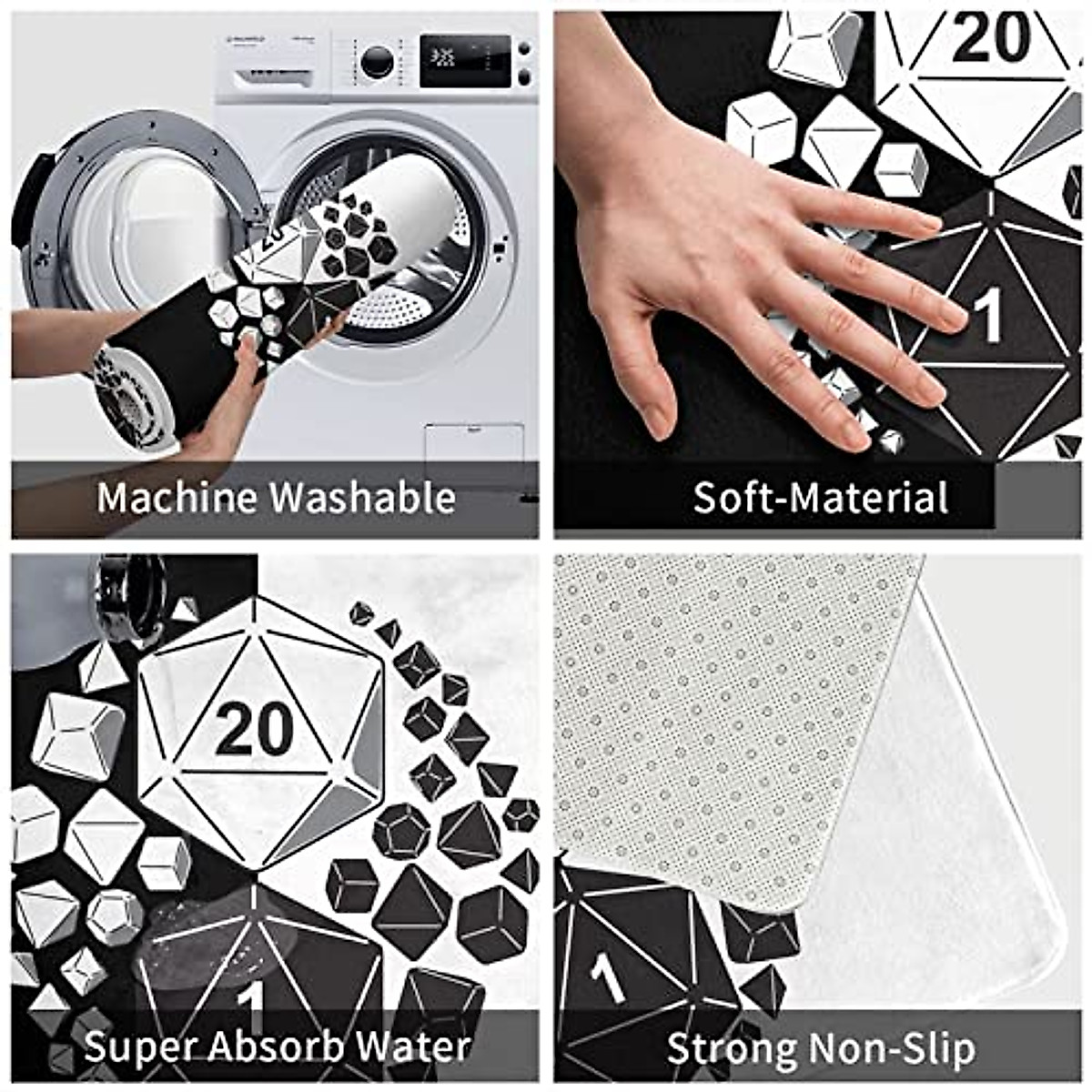 20

Machine Washable

20

1

Soft-Material

20

1

Super Absorb Water

1

Strong Non-Slip