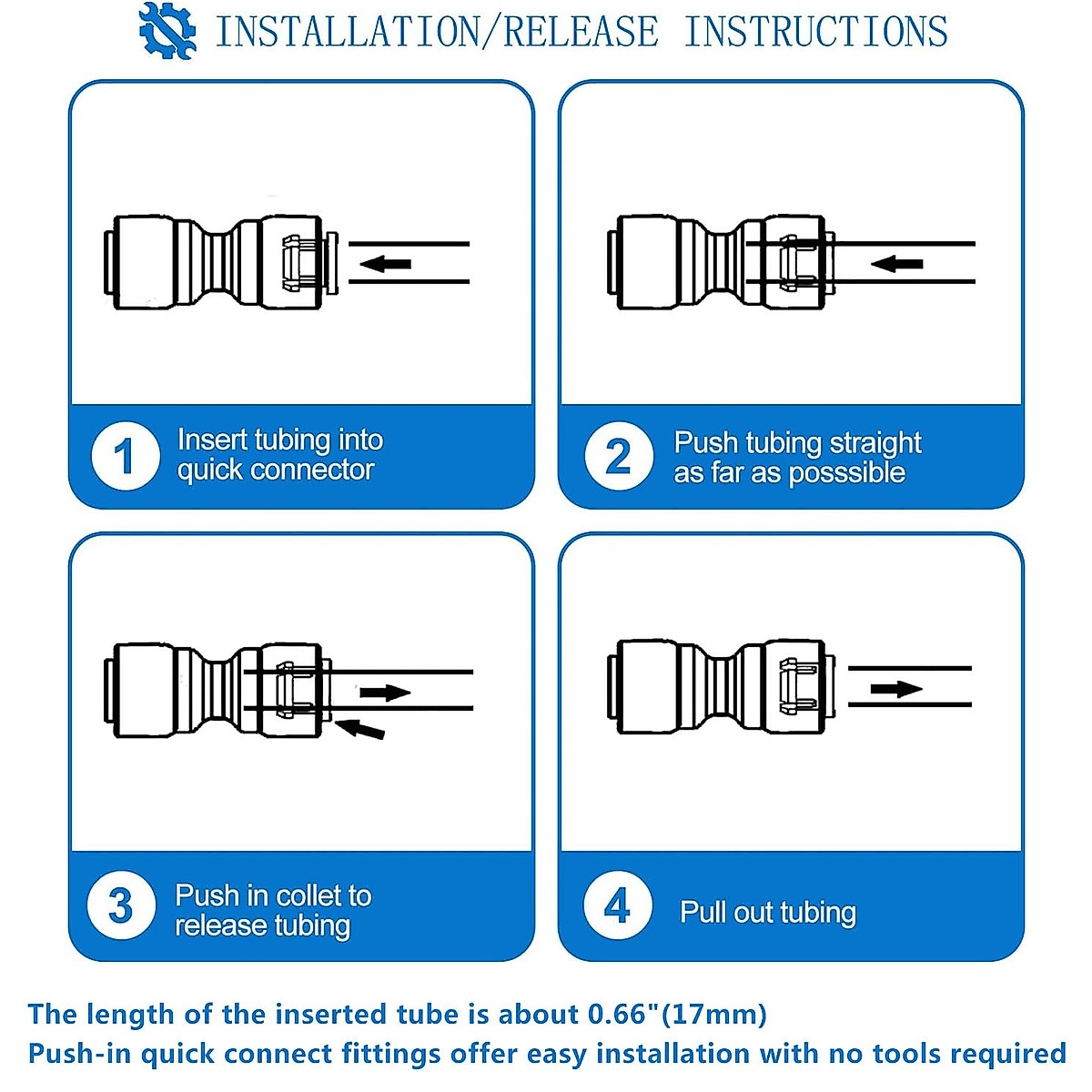 INSTALLATION/RELEASE INSTRUCTIONS

1 Insert tubing into quick connector

2 Push tubing straight as far as posssible

3 Push in collet to release tubing

4 Pull out tubing

The length of the inserted tube is about 0.66"(17mm)
Push-in quick connect fittings offer easy installation with no tools required