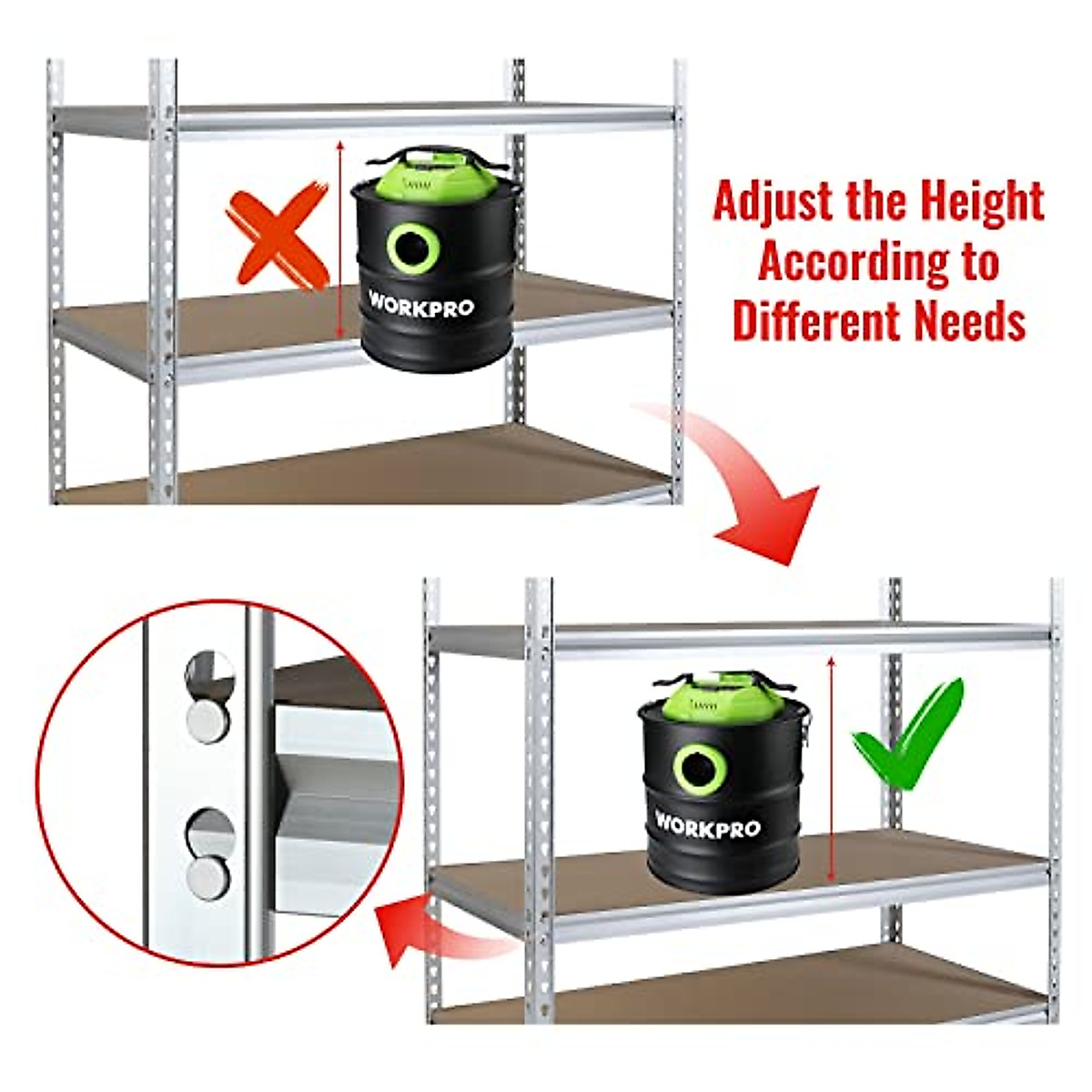 WORKPRO

Adjust the Height According to Different Needs

WORKPRO