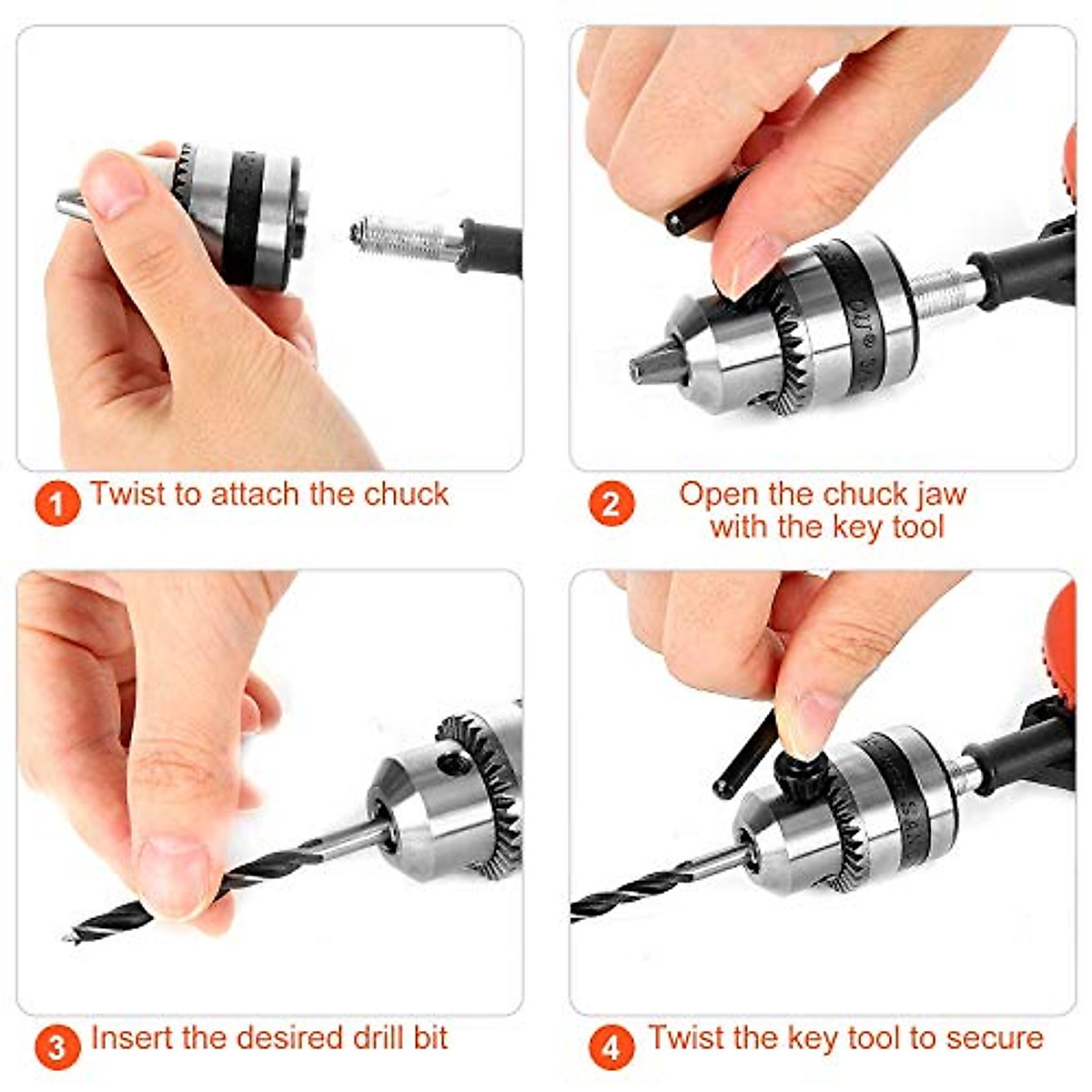 1 Twist to attach the chuck

2 Open the chuck jaw with the key tool

3 Insert the desired drill bit

4 Twist the key tool to secure