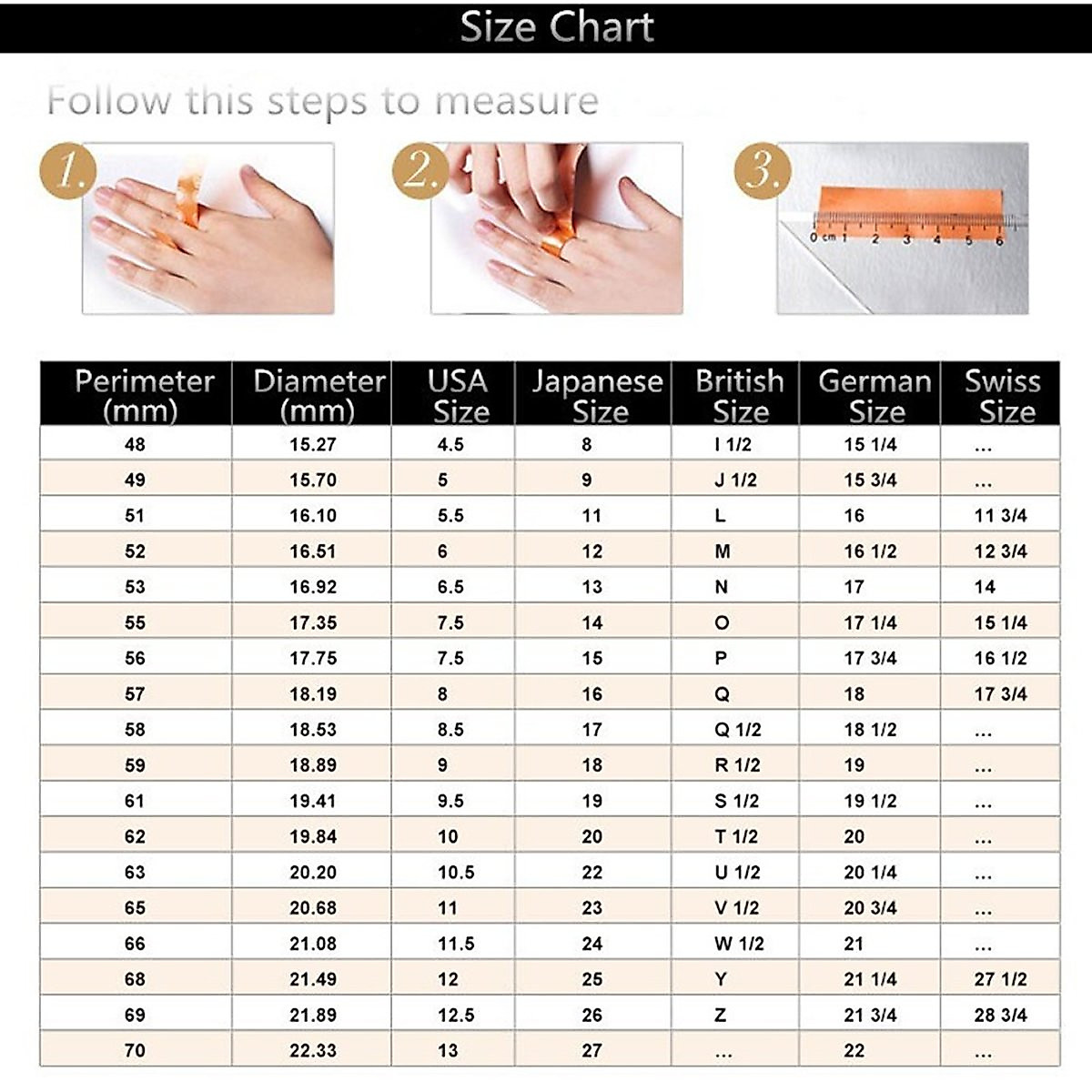 Size Chart

Follow this steps to measure

1.

2.

3.

0 cm 1 2 3 4 5 6

| Perimeter (mm) | Diameter (mm) | USA Size | Japanese Size | British Size | German Size | Swiss Size |
|---|---|---|---|---|---|---|
| 48 | 15.27 | 4.5 | 8 | I 1/2 | 15 1/4 | ... |
| 49 | 15.70 | 5 | 9 | J 1/2 | 15 3/4 | ... |
| 51 | 16.10 | 5.5 | 11 | L | 16 | 11 3/4 |
| 52 | 16.51 | 6 | 12 | M | 16 1/2 | 12 3/4 |
| 53 | 16.92 | 6.5 | 13 | N | 17 | 14 |
| 55 | 17.35 | 7.5 | 14 | O | 17 1/4 | 15 1/4 |
| 56 | 17.75 | 7.5 | 15 | P | 17 3/4 | 16 1/2 |
| 57 | 18.19 | 8 | 16 | Q | 18 | 17 3/4 |
| 58 | 18.53 | 8.5 | 17 | Q 1/2 | 18 1/2 | ... |
| 59 | 18.89 | 9 | 18 | R 1/2 | 19 | ... |
| 61 | 19.41 | 9.5 | 19 | S 1/2 | 19 1/2 | ... |
| 62 | 19.84 | 10 | 20 | T 1/2 | 20 | ... |
| 63 | 20.20 | 10.5 | 22 | U 1/2 | 20 1/4 | ... |
| 65 | 20.68 | 11 | 23 | V 1/2 | 20 3/4 | ... |
| 66 | 21.08 | 11.5 | 24 | W 1/2 | 21 | ... |
| 68 | 21.49 | 12 | 25 | Y | 21 1/4 | 27 1/2 |
| 69 | 21.89 | 12.5 | 26 | Z | 21 3/4 | 28 3/4 |
| 70 | 22.33 | 13 | 27 | ... | 22 | ... |