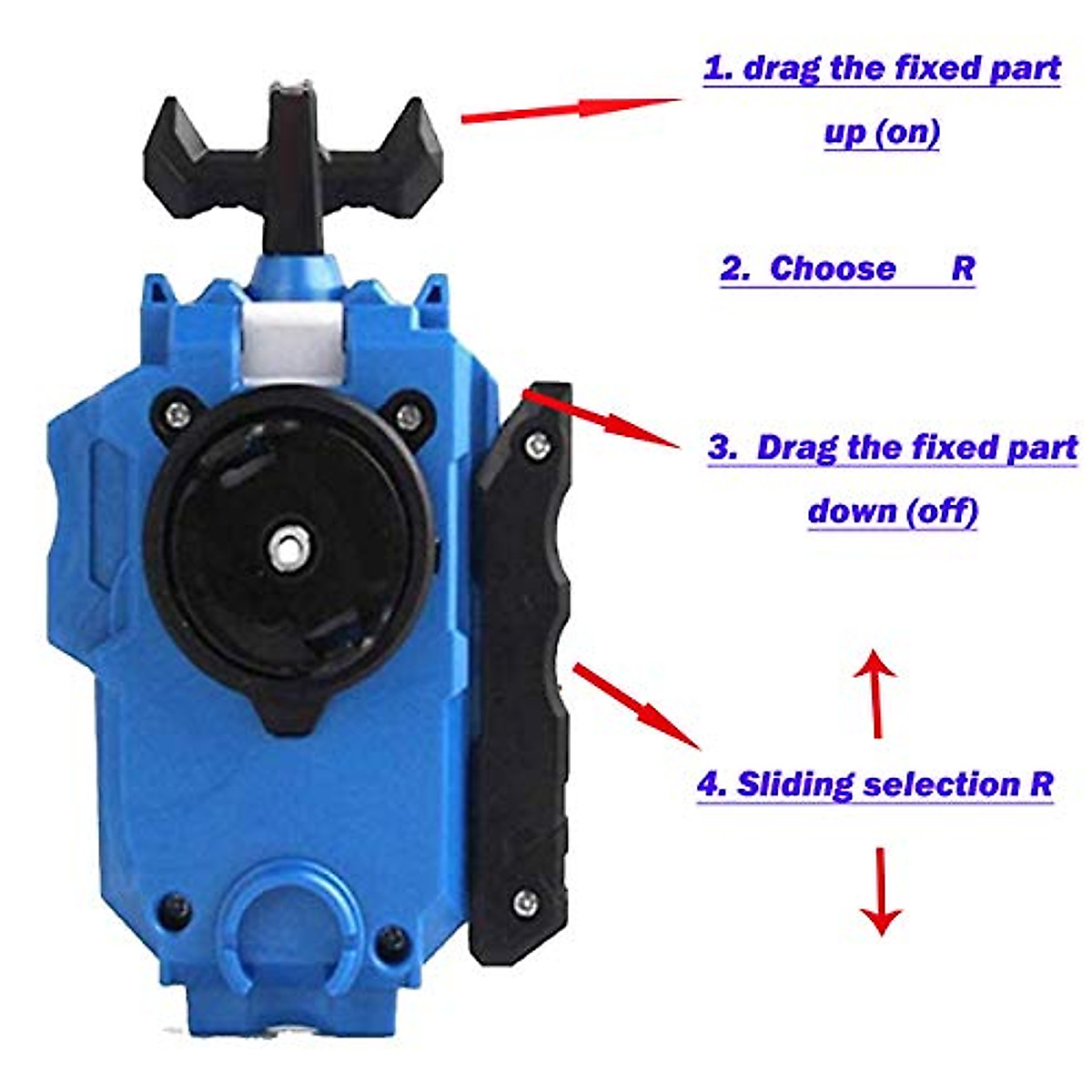 1. drag the fixed part up (on)

2. Choose R

3. Drag the fixed part down (off)

4. Sliding selection R