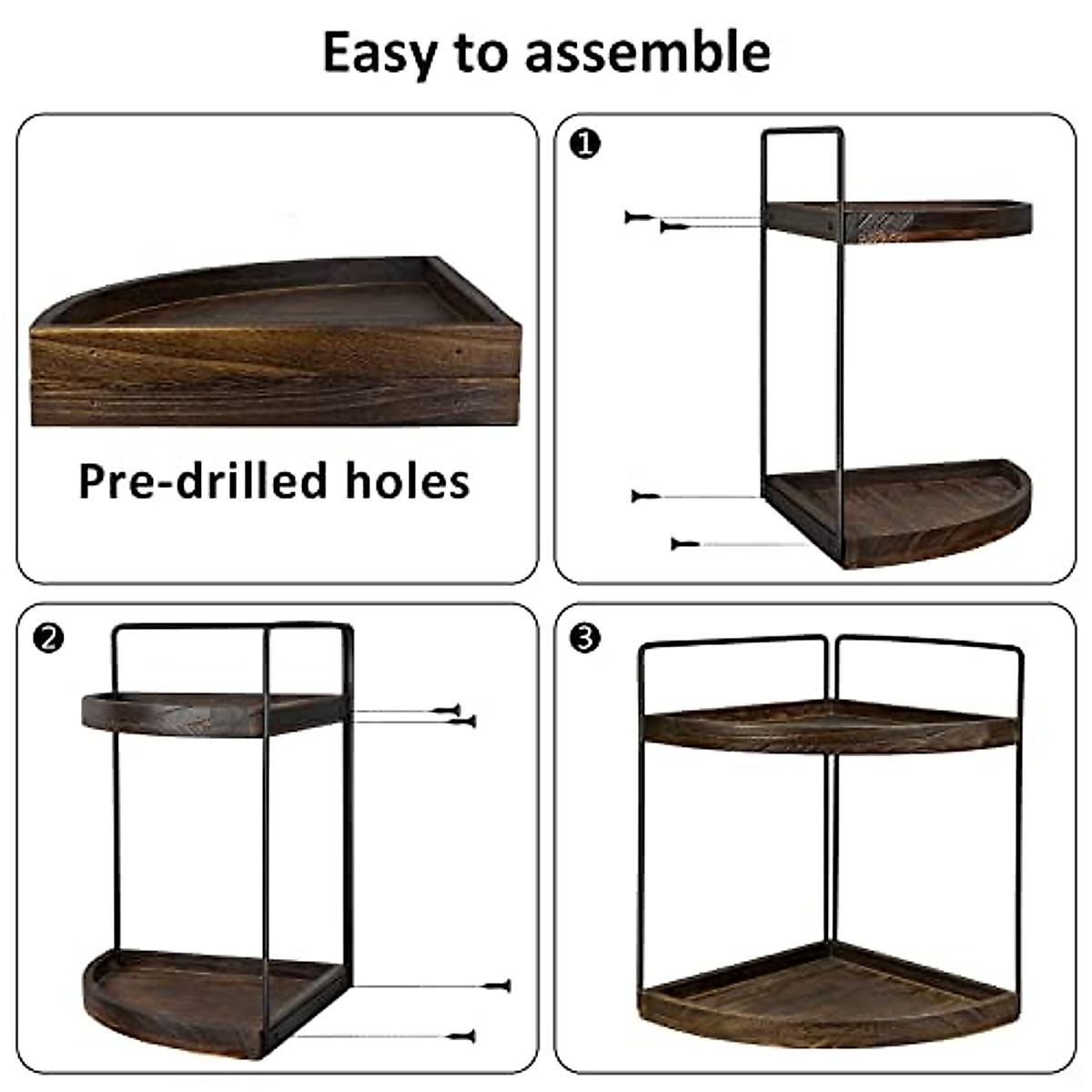 Easy to assemble

Pre-drilled holes

❶

❷

❸