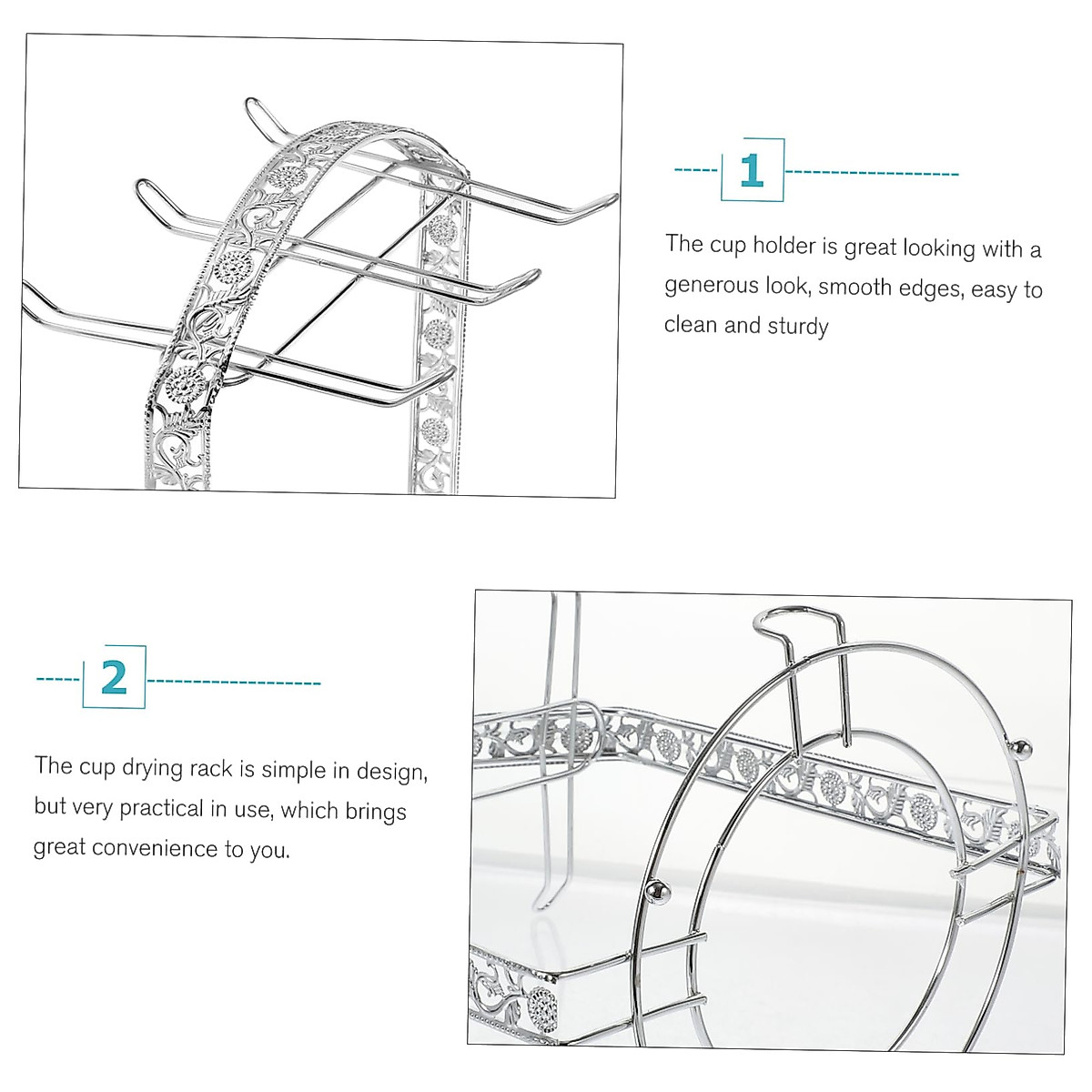 1

The cup holder is great looking with a generous look, smooth edges, easy to clean and sturdy

2

The cup drying rack is simple in design, but very practical in use, which brings great convenience to you.