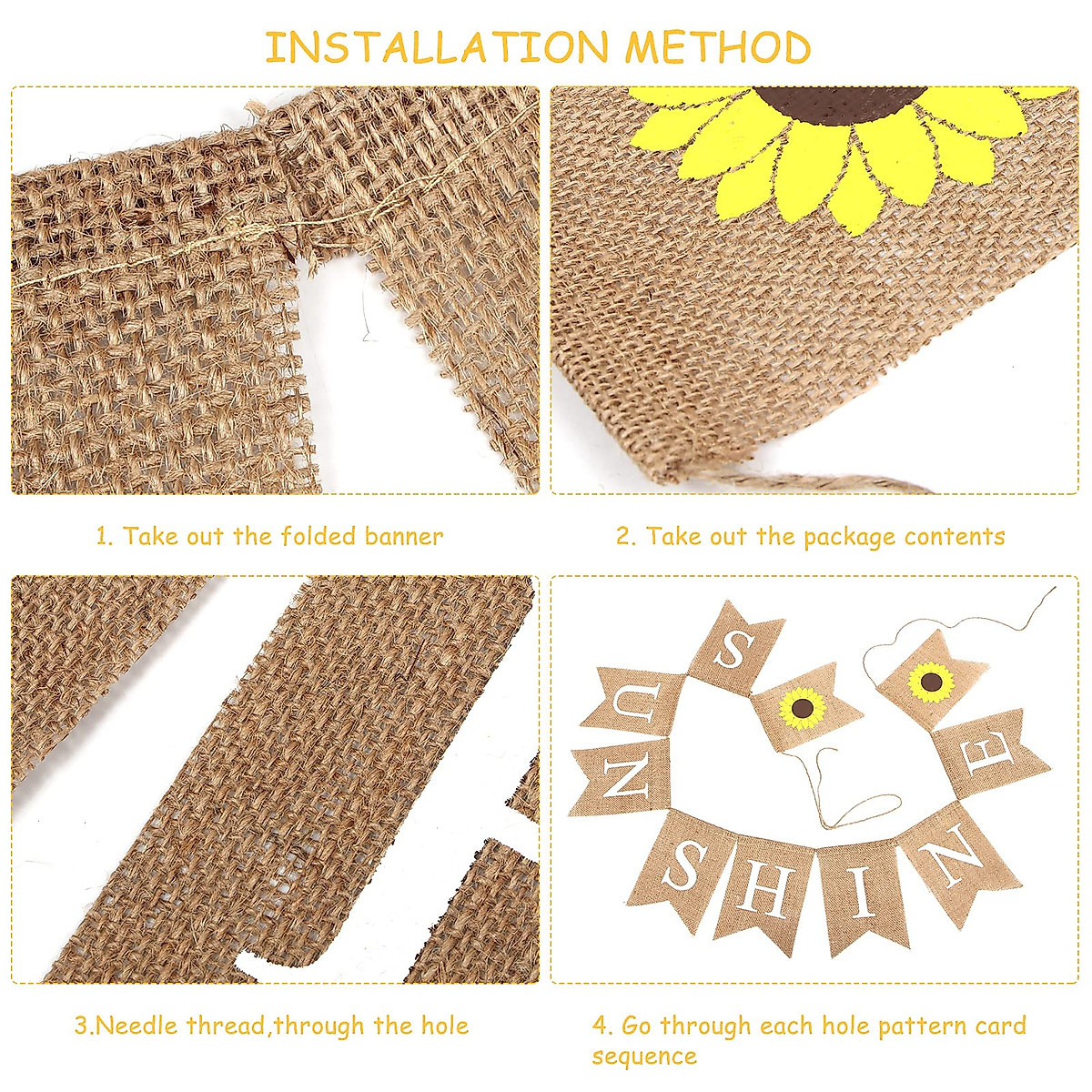 INSTALLATION METHOD

1. Take out the folded banner

2. Take out the package contents

3.Needle thread,through the hole

4. Go through each hole pattern card sequence

S U N S H I N E