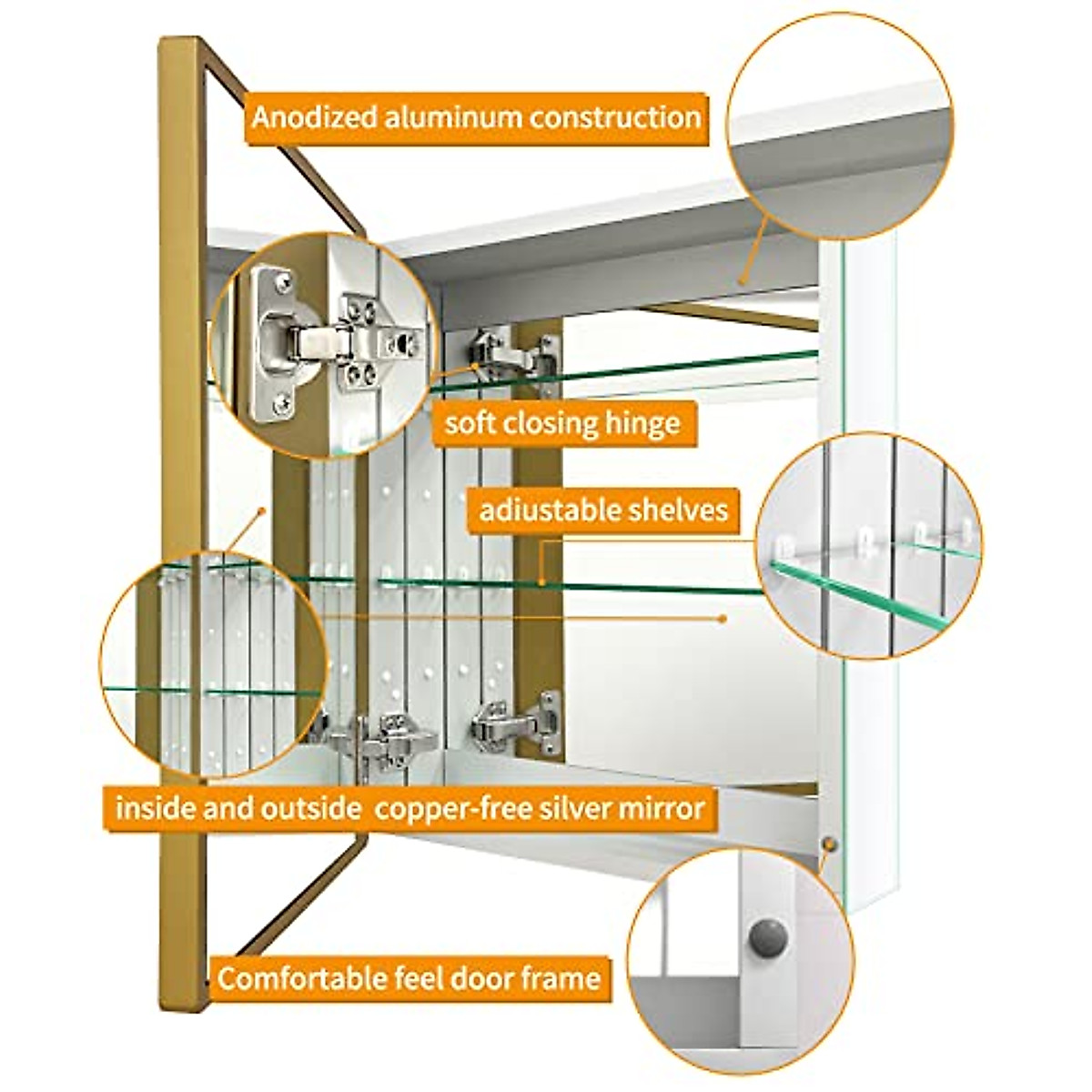 Anodized aluminum construction

soft closing hinge

adiustable shelves

inside and outside copper-free silver mirror

Comfortable feel door frame