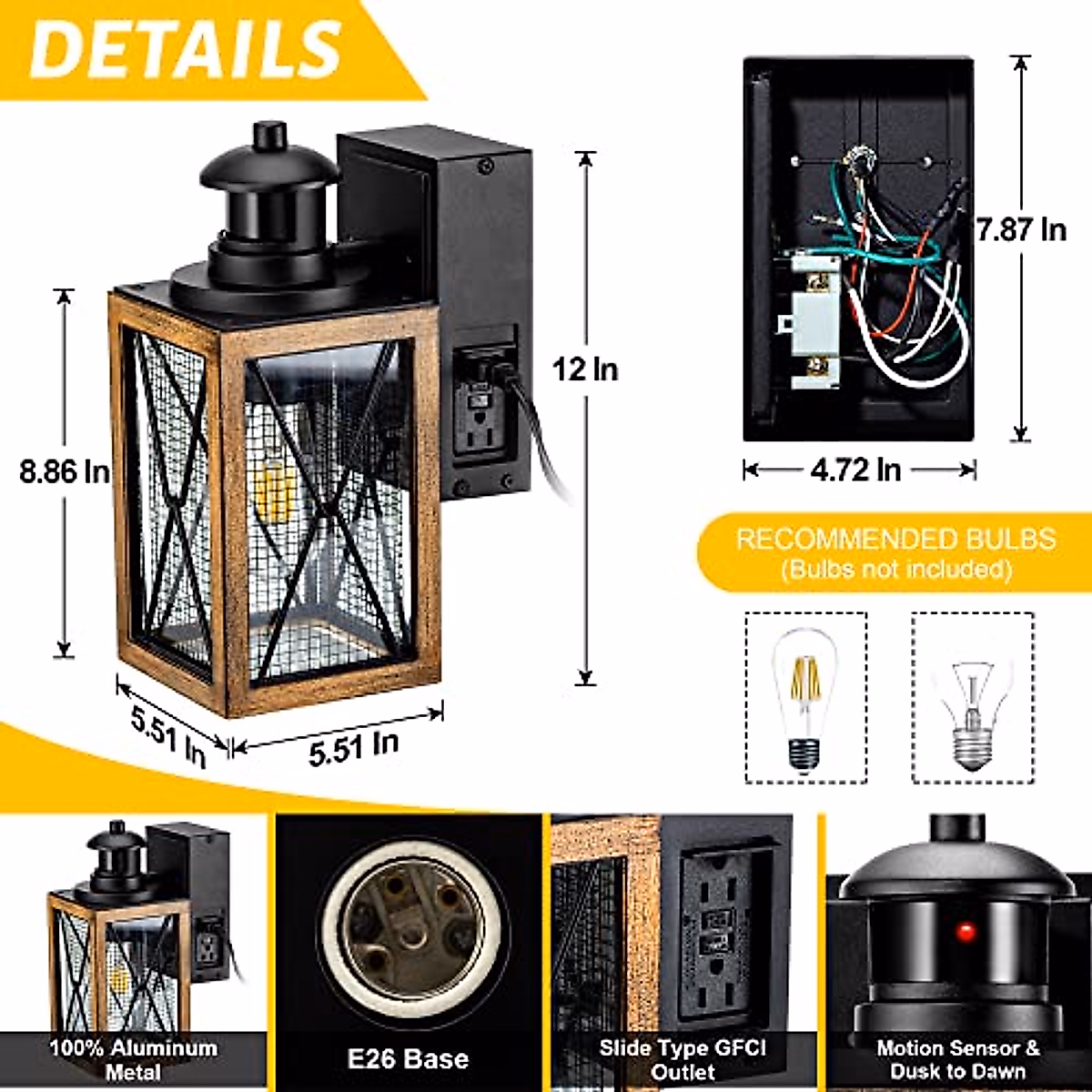 DETAILS

8.86 In

12 In

5.51 In

5.51 In

7.87 In

4.72 In

RECOMMENDED BULBS
(Bulbs not included)

100% Aluminum Metal

E26 Base

Slide Type GFCI Outlet

Motion Sensor & Dusk to Dawn