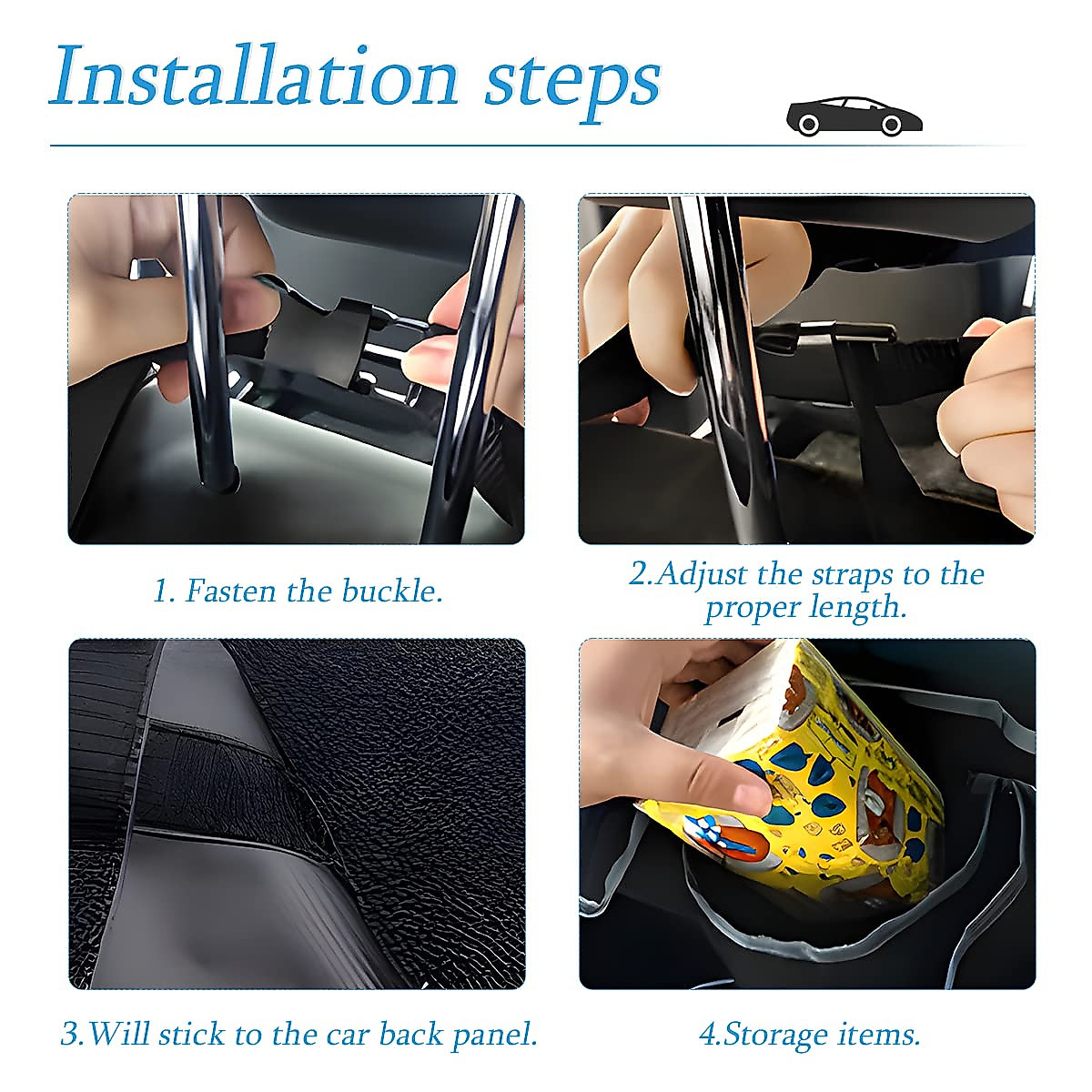 Installation steps

1. Fasten the buckle.

2.Adjust the straps to the proper length.

3.Will stick to the car back panel.

4.Storage items.