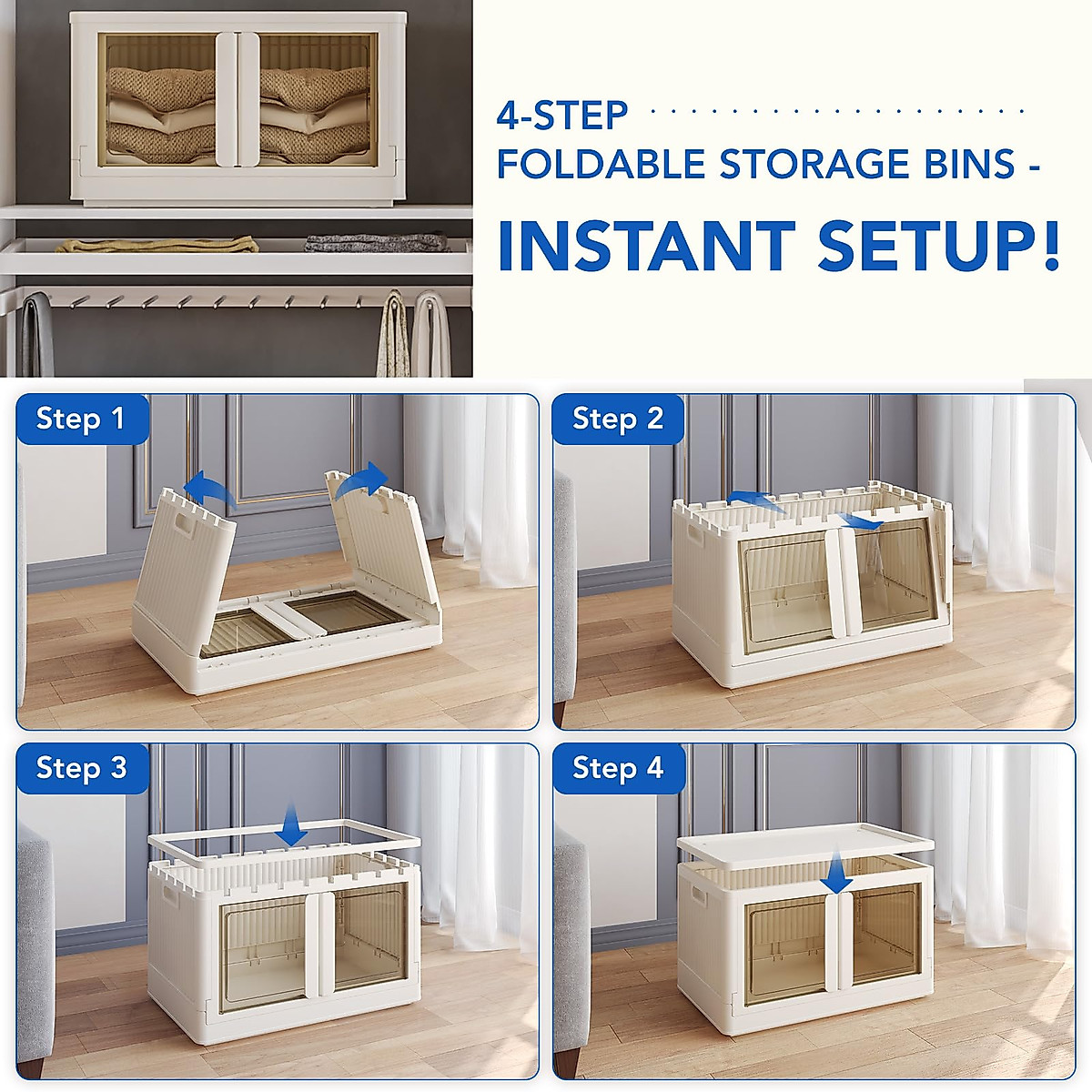 4-STEP
FOLDABLE STORAGE BINS -
INSTANT SETUP!

Step 1

Step 2

Step 3

Step 4