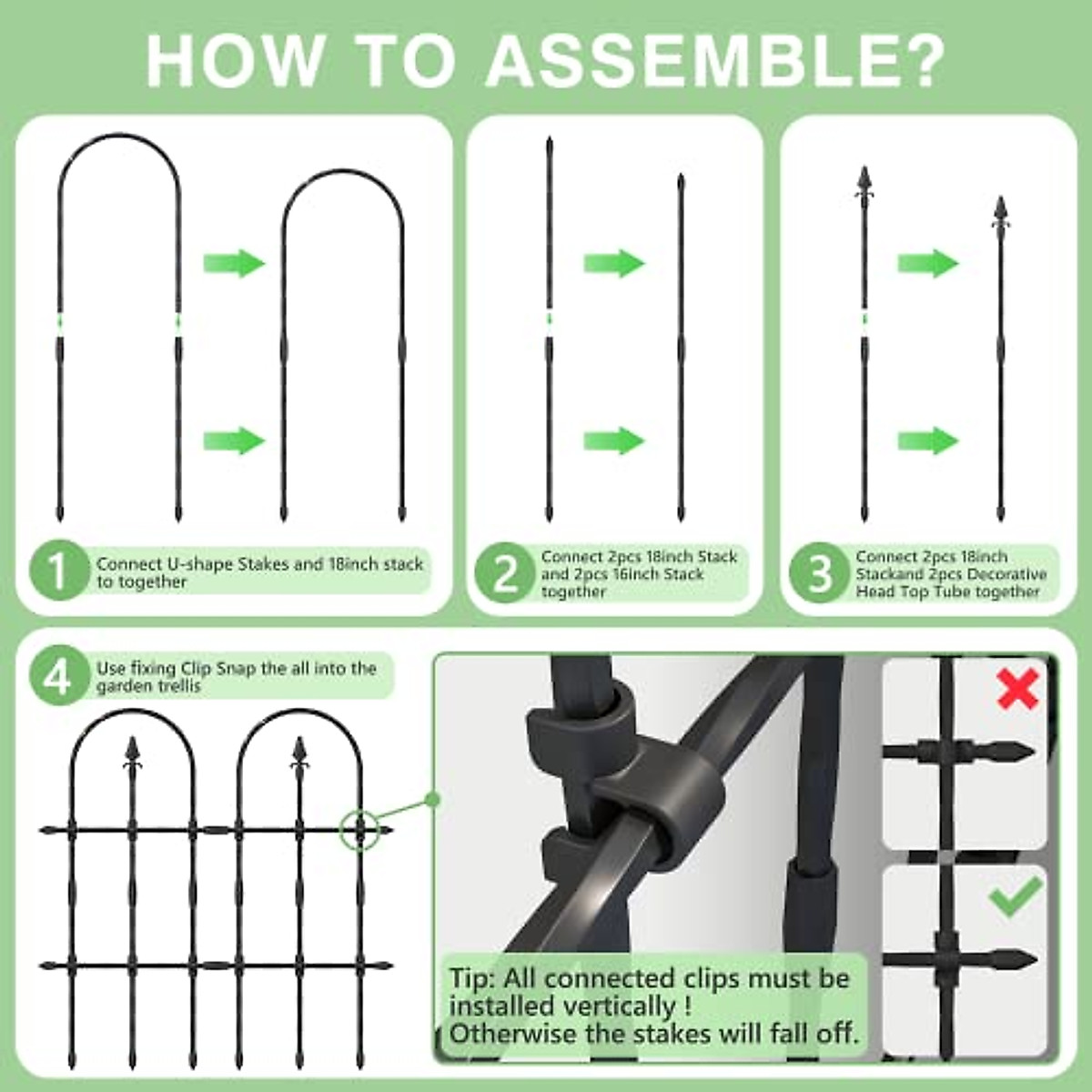 HOW TO ASSEMBLE?

1 Connect U-shape Stakes and 18inch stack to together

2 Connect 2pcs 18inch Stack and 2pcs 16inch Stack together

3 Connect 2pcs 18inch Stackand 2pcs Decorative Head Top Tube together

4 Use fixing Clip Snap the all into the garden trellis

Tip: All connected clips must be installed vertically ! Otherwise the stakes will fall off.