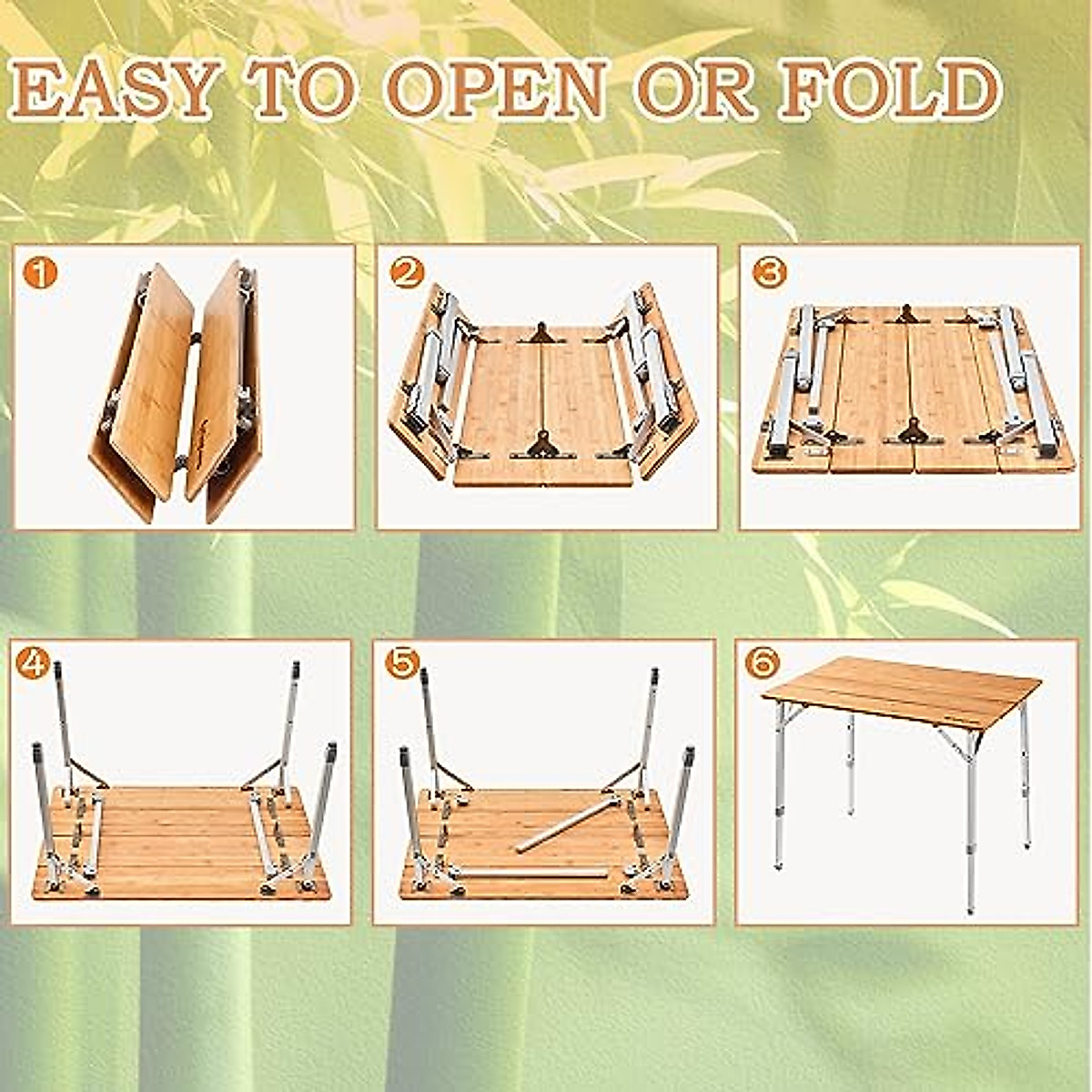 EASY TO OPEN OR FOLD

1

2

3

4

5

6