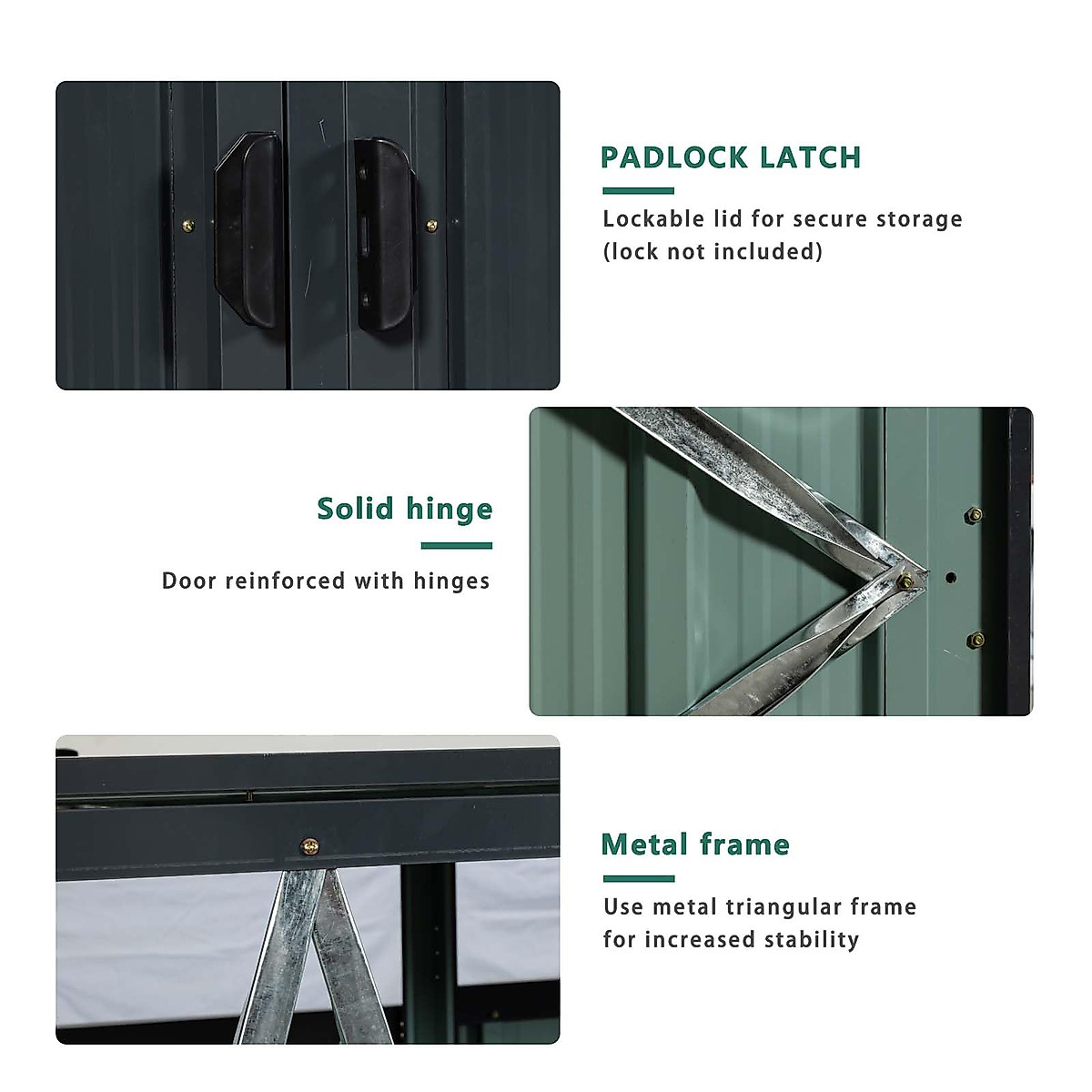 PADLOCK LATCH

Lockable lid for secure storage (lock not included)

Solid hinge

Door reinforced with hinges

Metal frame

Use metal triangular frame for increased stability