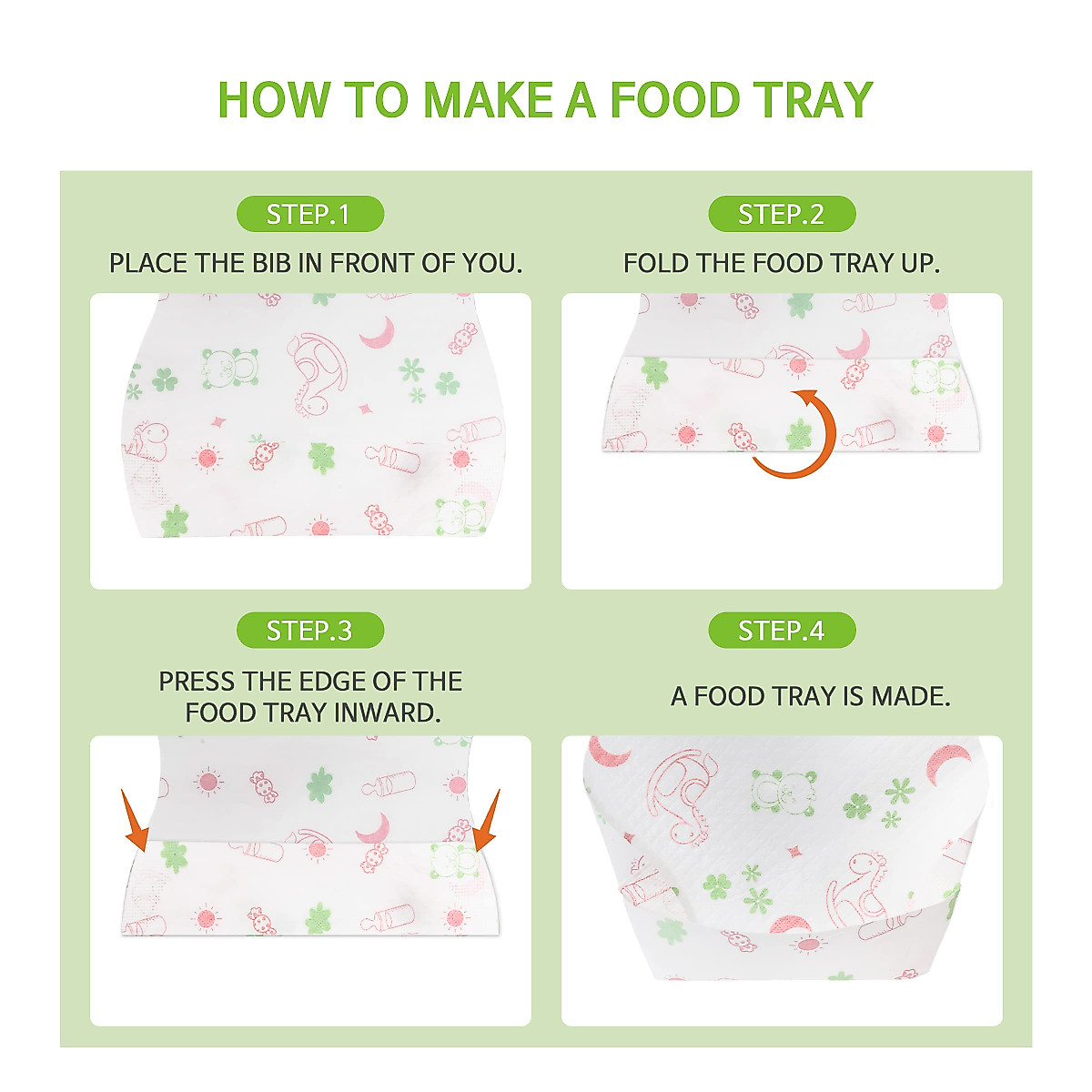 HOW TO MAKE A FOOD TRAY

STEP.1

PLACE THE BIB IN FRONT OF YOU.

STEP.2

FOLD THE FOOD TRAY UP.

STEP.3

PRESS THE EDGE OF THE FOOD TRAY INWARD.

STEP.4

A FOOD TRAY IS MADE.