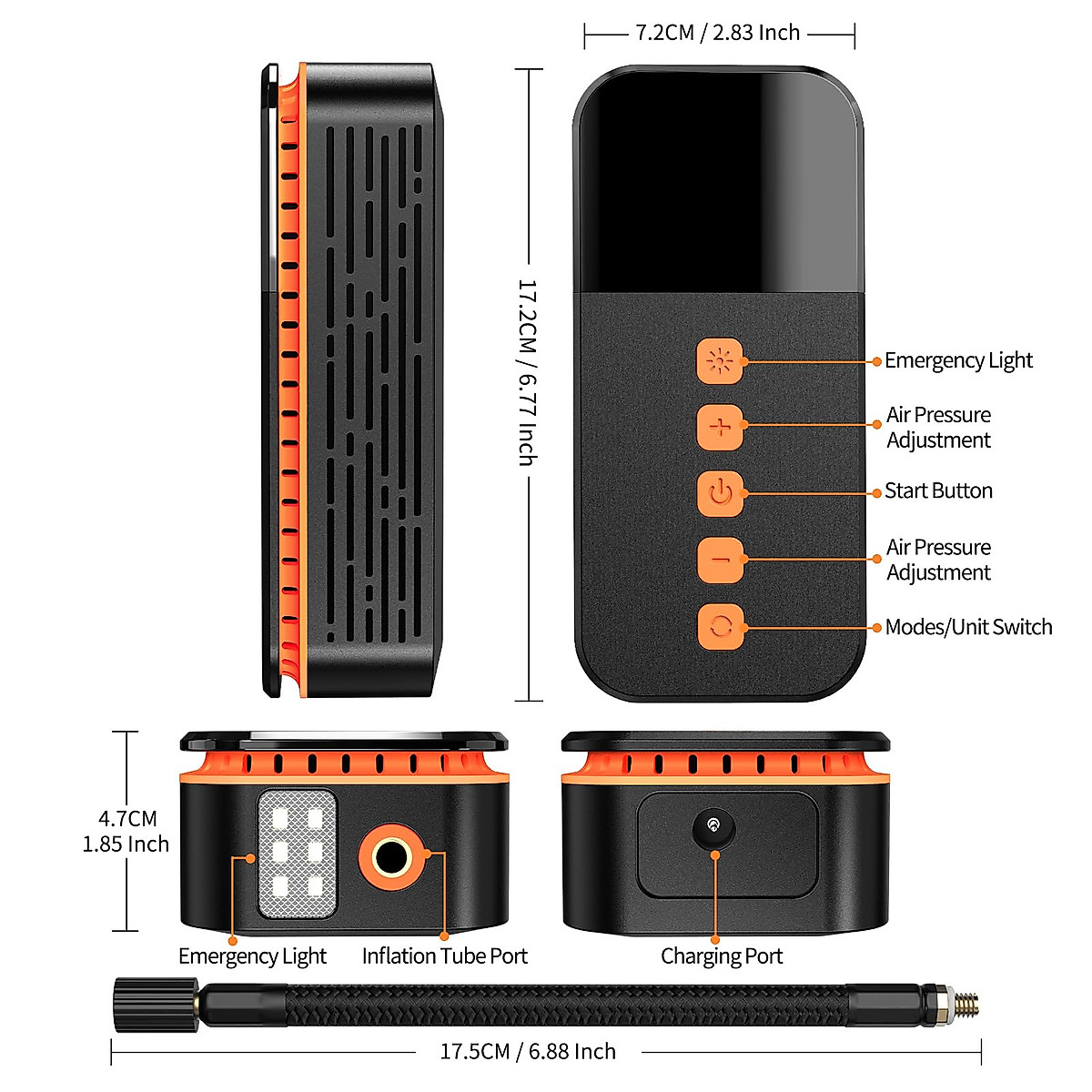 7.2CM / 2.83 Inch

17.2CM / 6.77 Inch

Emergency Light

Air Pressure Adjustment

Start Button

Air Pressure Adjustment

Modes/Unit Switch

4.7CM
1.85 Inch

Emergency Light

Inflation Tube Port

Charging Port

17.5CM / 6.88 Inch