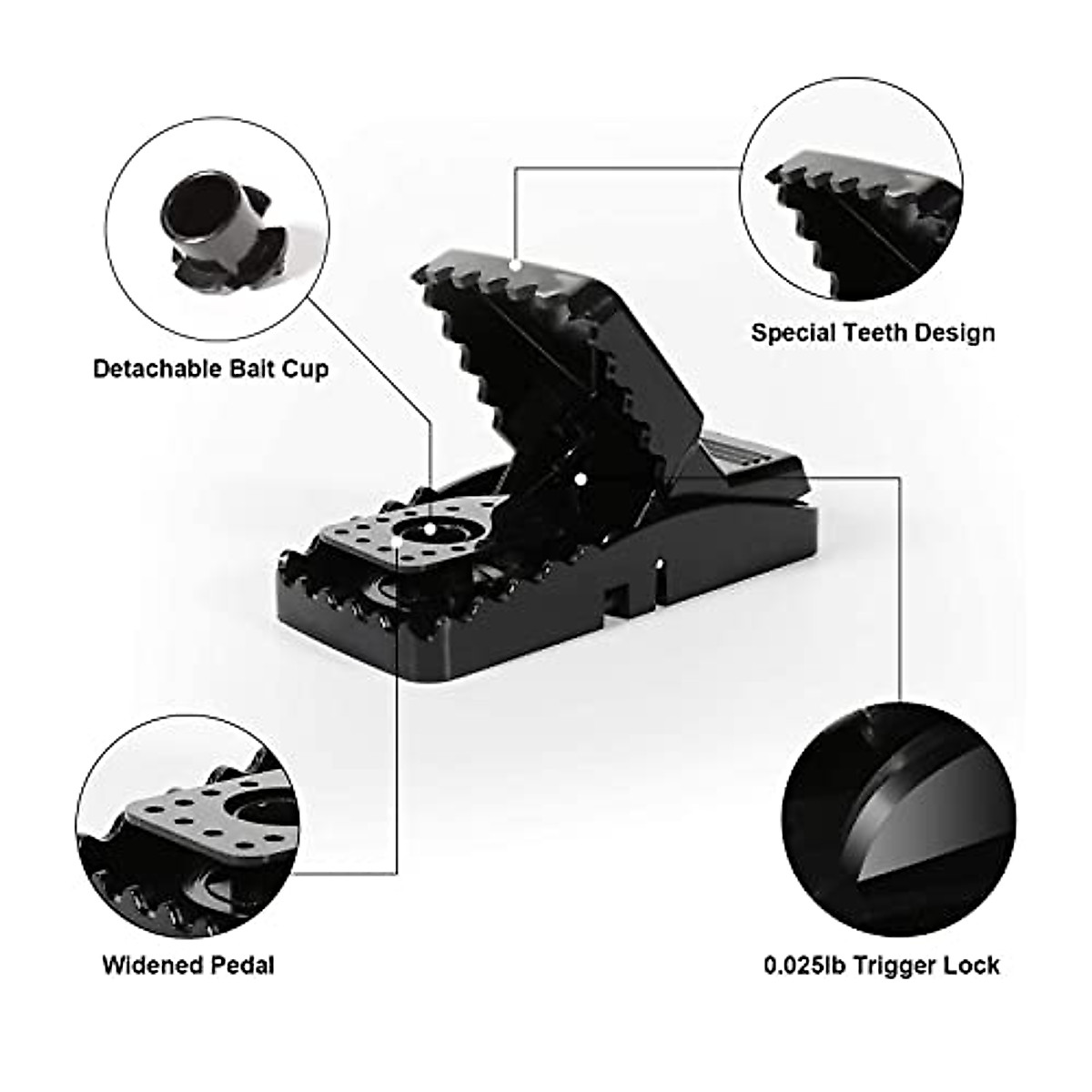 Detachable Bait Cup

Special Teeth Design

Widened Pedal

0.025lb Trigger Lock