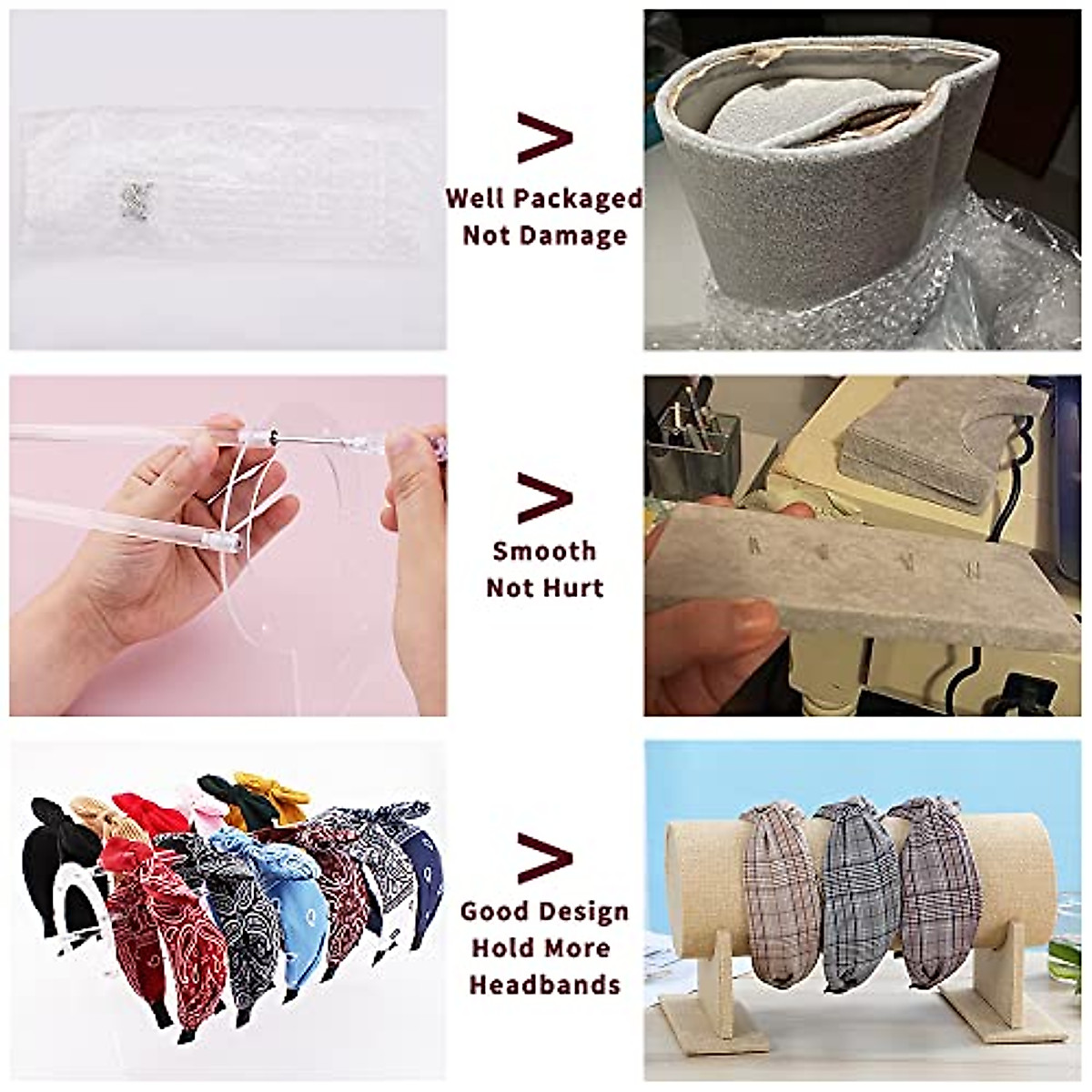 >
Well Packaged
Not Damage

>
Smooth
Not Hurt

>
Good Design
Hold More
Headbands