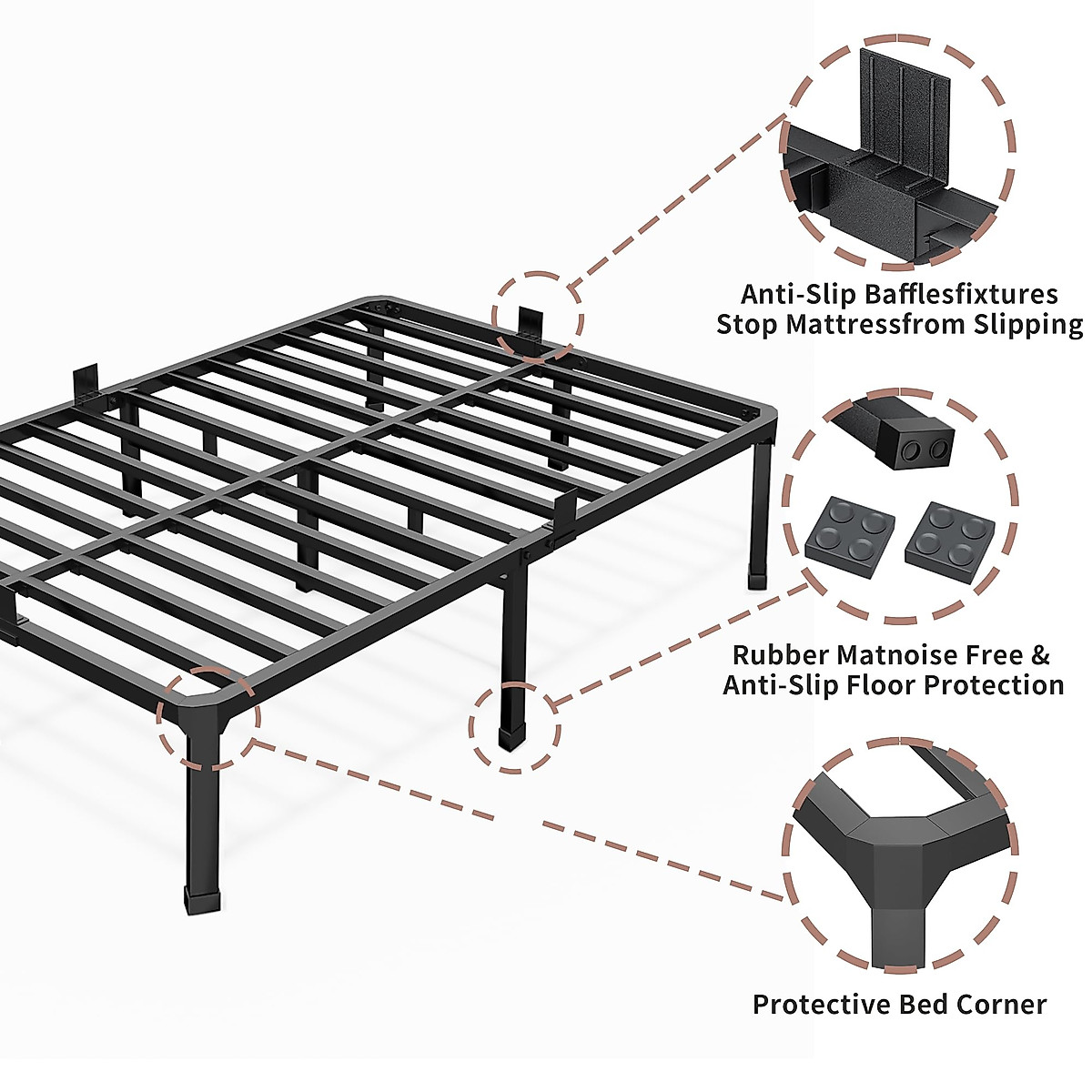 Anti-Slip Bafflesfixtures
Stop Mattressfrom Slipping

Rubber Matnoise Free &
Anti-Slip Floor Protection

Protective Bed Corner