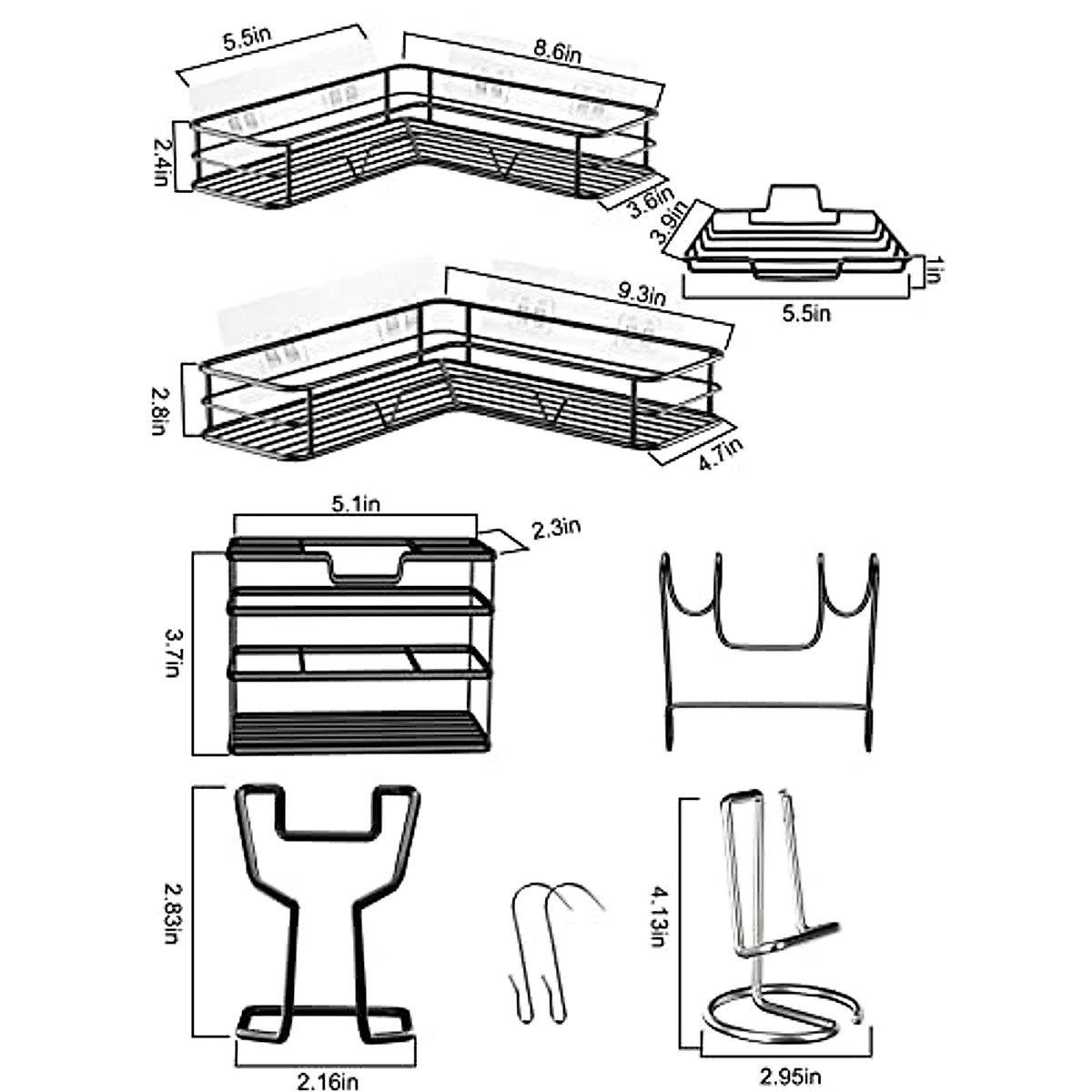 5.5in
8.6in
2.4in
3.6in
3.9in
1in
5.5in
9.3in
2.8in
4.7in
5.1in
2.3in
3.7in
2.83in
2.16in
4.13in
2.95in