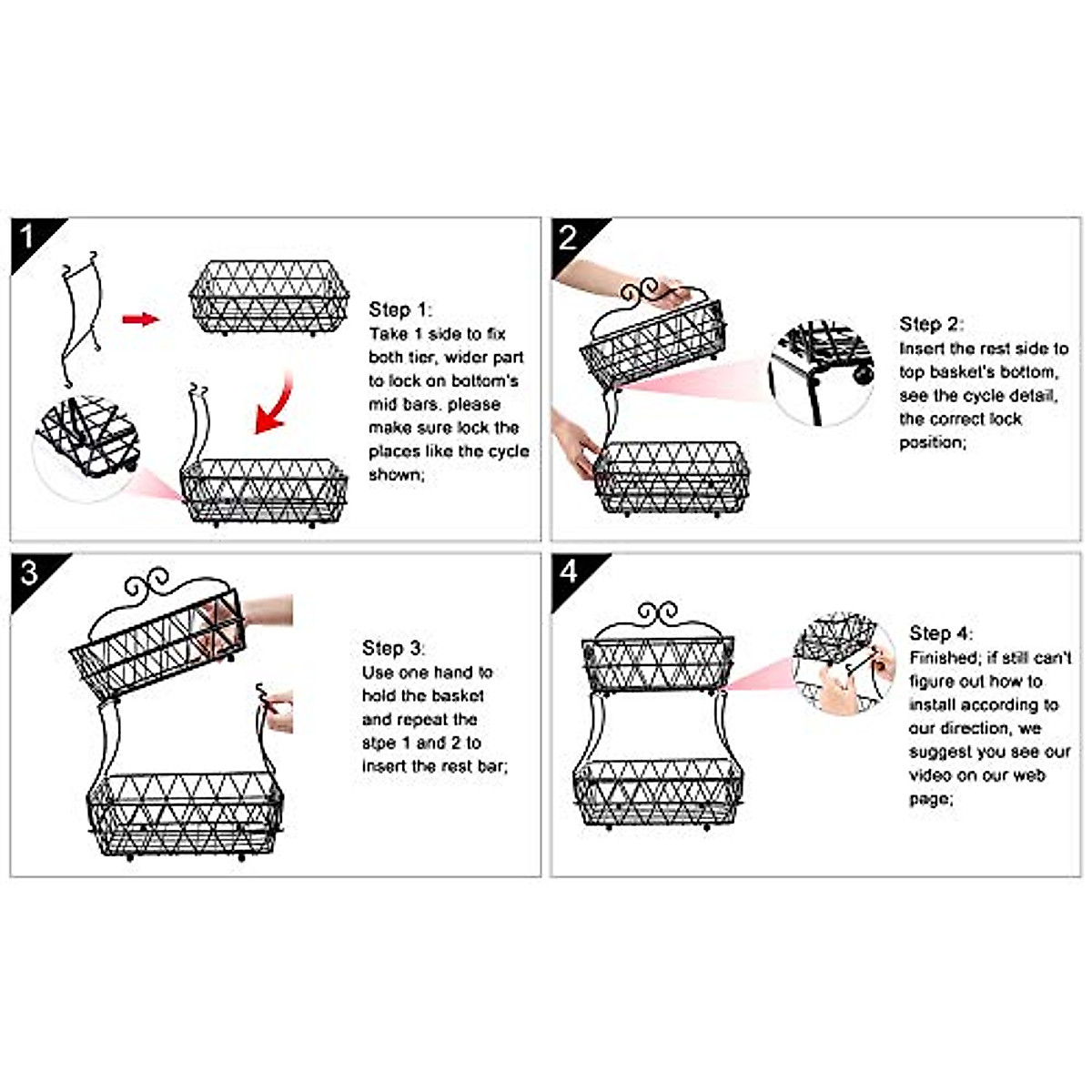 1

Step 1:
Take 1 side to fix both tier, wider part to lock on bottom's mid bars. please make sure lock the places like the cycle shown;

2

Step 2:
Insert the rest side to top basket's bottom, see the cycle detail, the correct lock position;

3

Step 3:
Use one hand to hold the basket and repeat the stpe 1 and 2 to insert the rest bar;

4

Step 4:
Finished; if still can't figure out how to install according to our direction, we suggest you see our video on our web page;