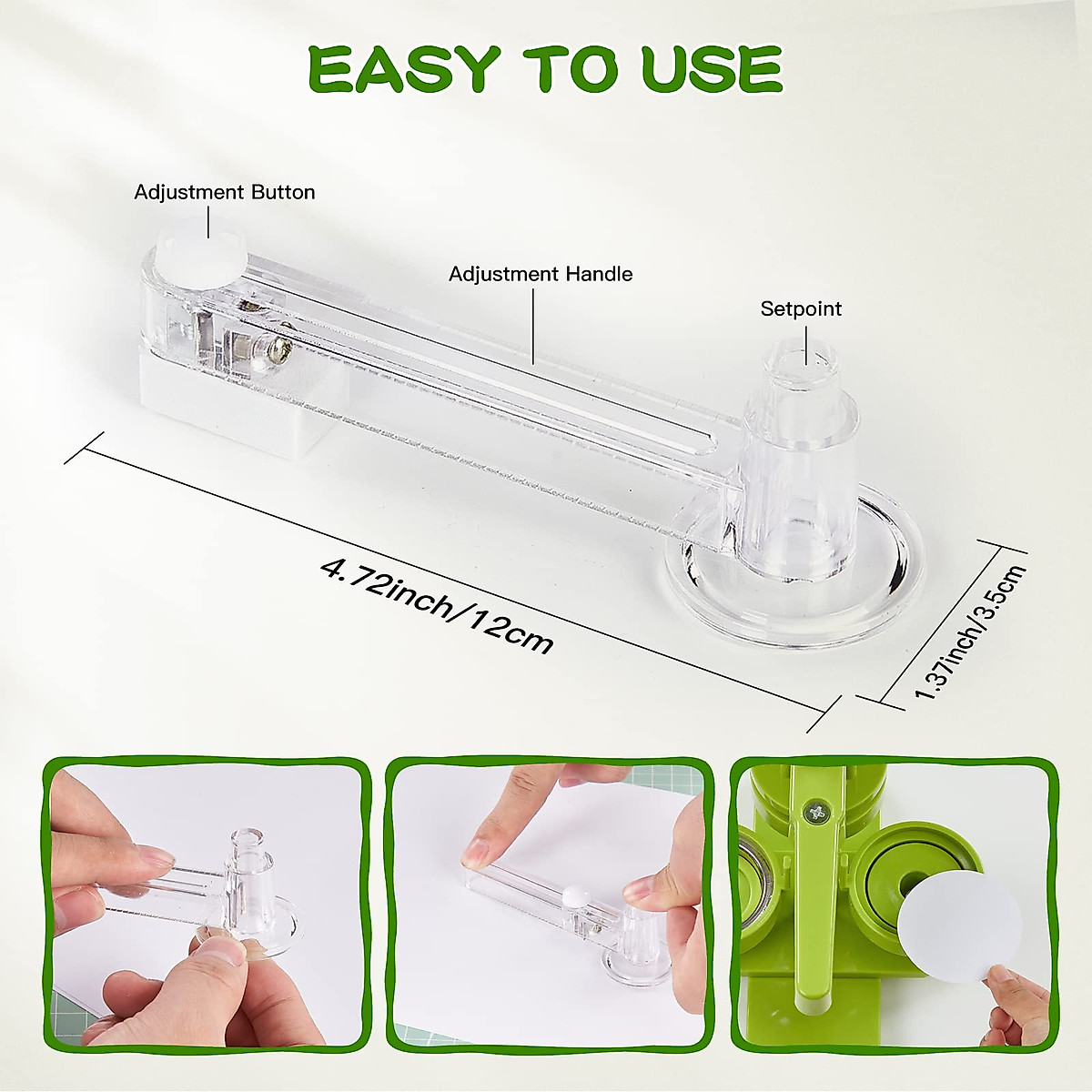 EASY TO USE

Adjustment Button

Adjustment Handle

Setpoint

4.72inch/12cm

1.37inch/3.5cm