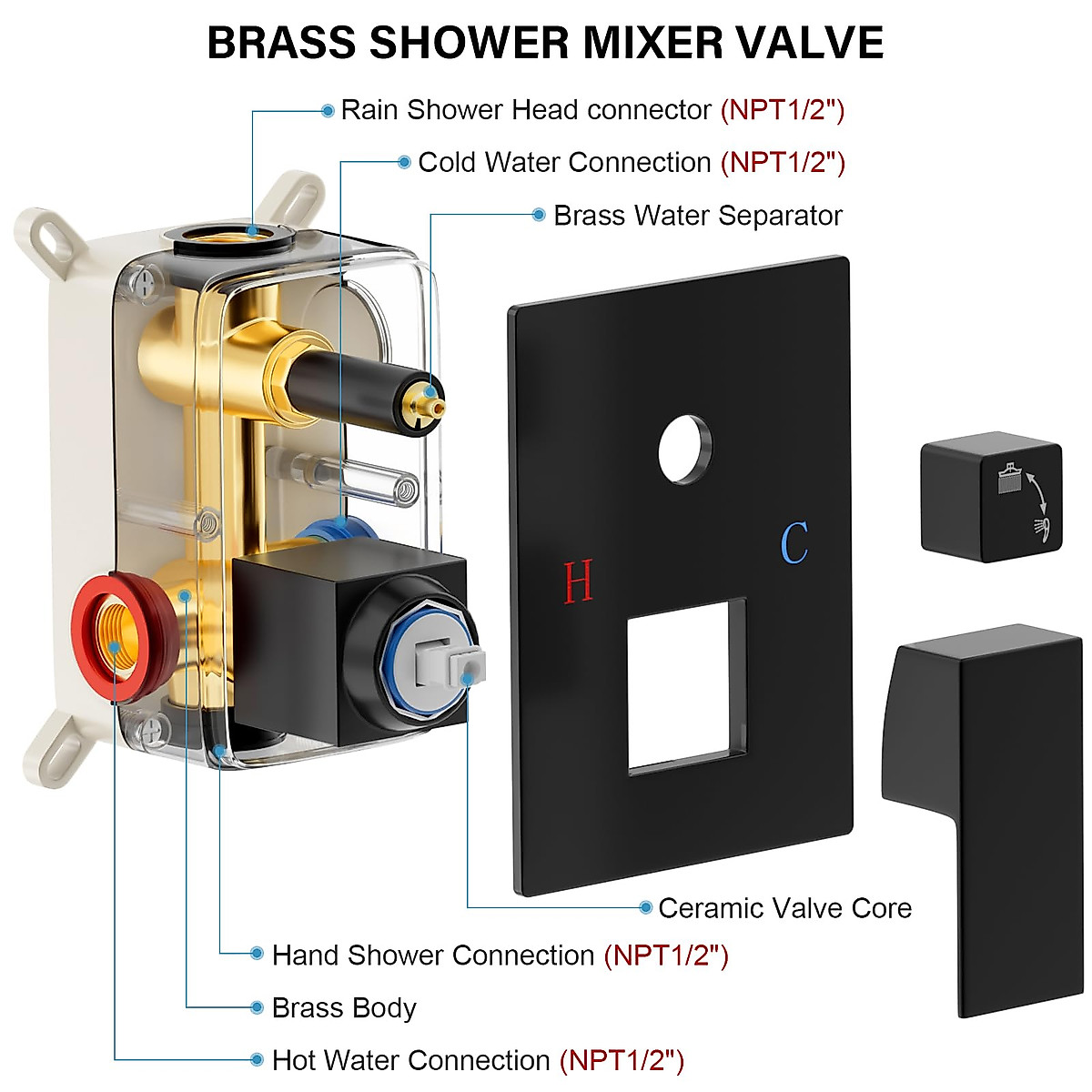 BRASS SHOWER MIXER VALVE

Rain Shower Head connector (NPT1/2")

Cold Water Connection (NPT1/2")

Brass Water Separator

H

C

Ceramic Valve Core

Hand Shower Connection (NPT1/2")

Brass Body

Hot Water Connection (NPT1/2")