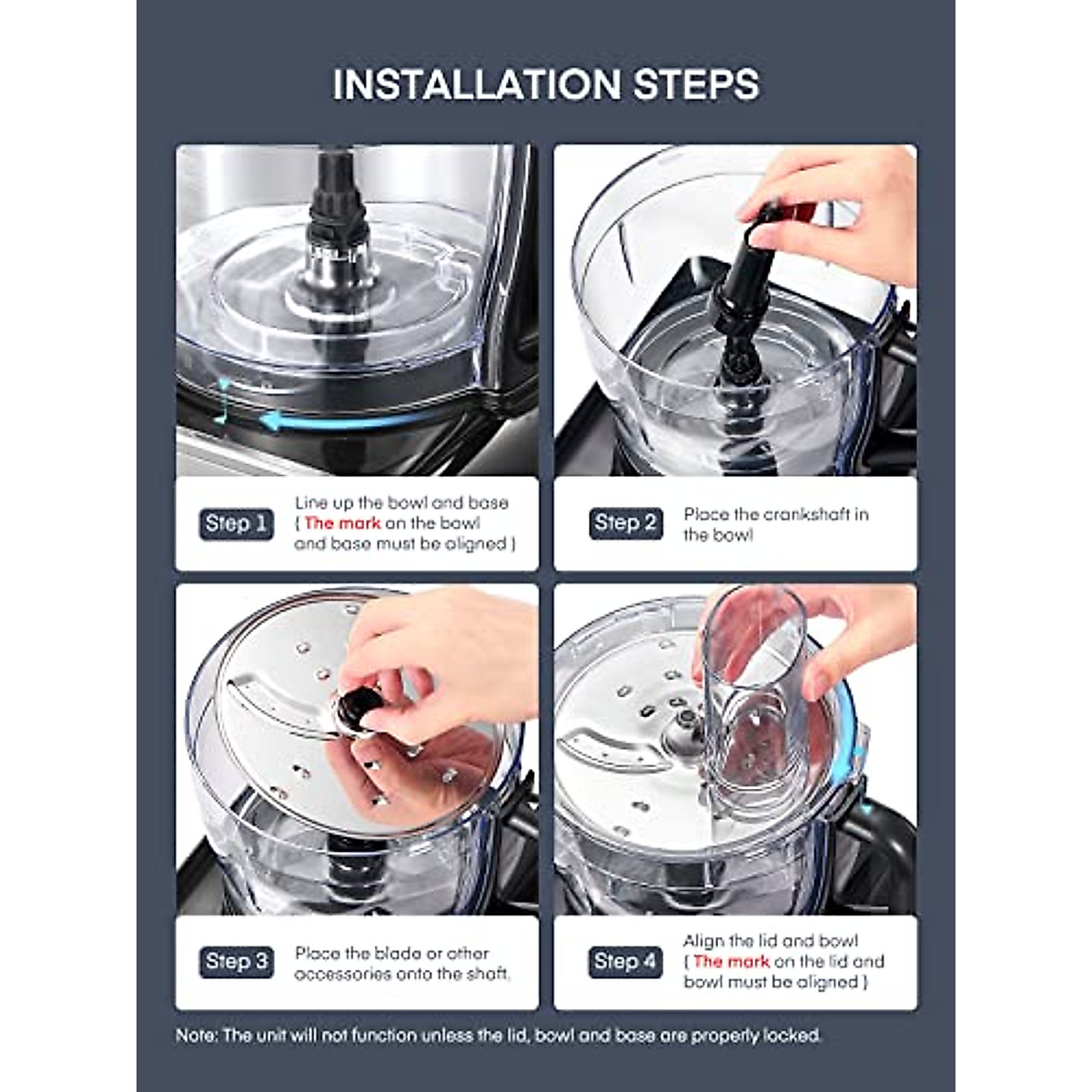 INSTALLATION STEPS

Step 1
Line up the bowl and base ( The mark on the bowl and base must be aligned )

Step 2
Place the crankshaft in the bowl

Step 3
Place the blade or other accessories onto the shaft.

Step 4
Align the lid and bowl ( The mark on the lid and bowl must be aligned )

Note: The unit will not function unless the lid, bowl and base are properly locked.