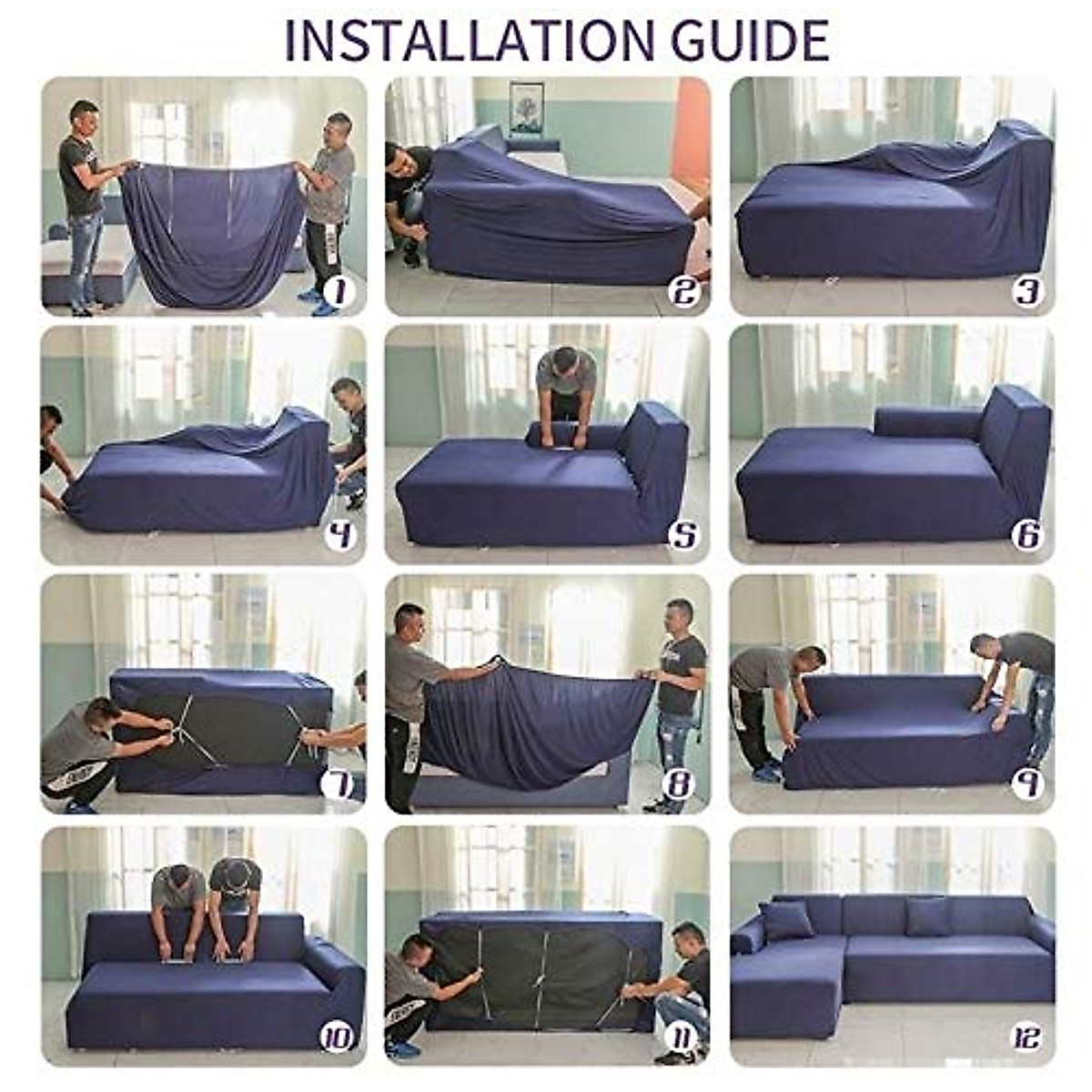 INSTALLATION GUIDE

1

2

3

4

5

6

7

8

9

10

11

12