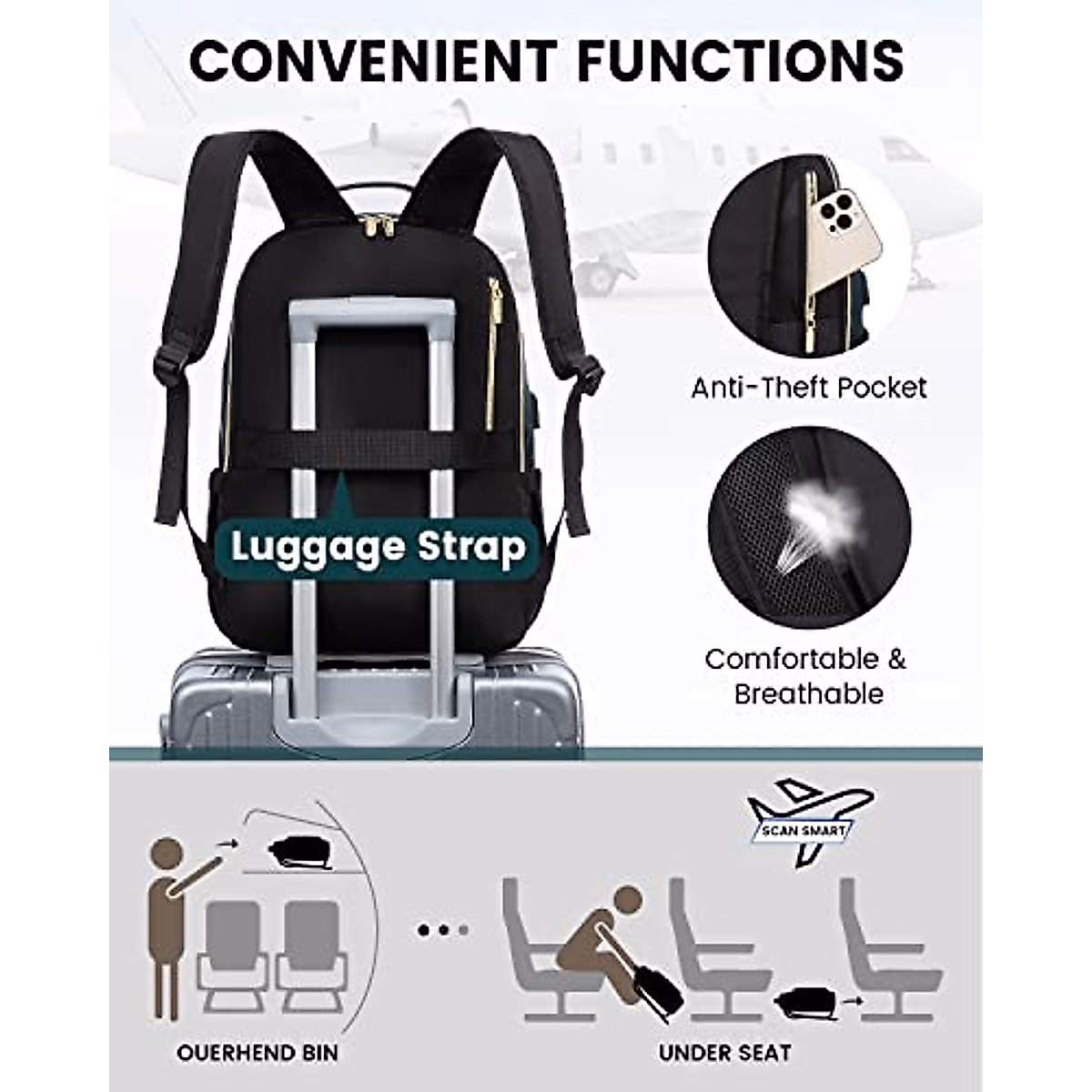 CONVENIENT FUNCTIONS

Luggage Strap

Anti-Theft Pocket

Comfortable & Breathable

SCAN SMART

OUERHEND BIN

UNDER SEAT