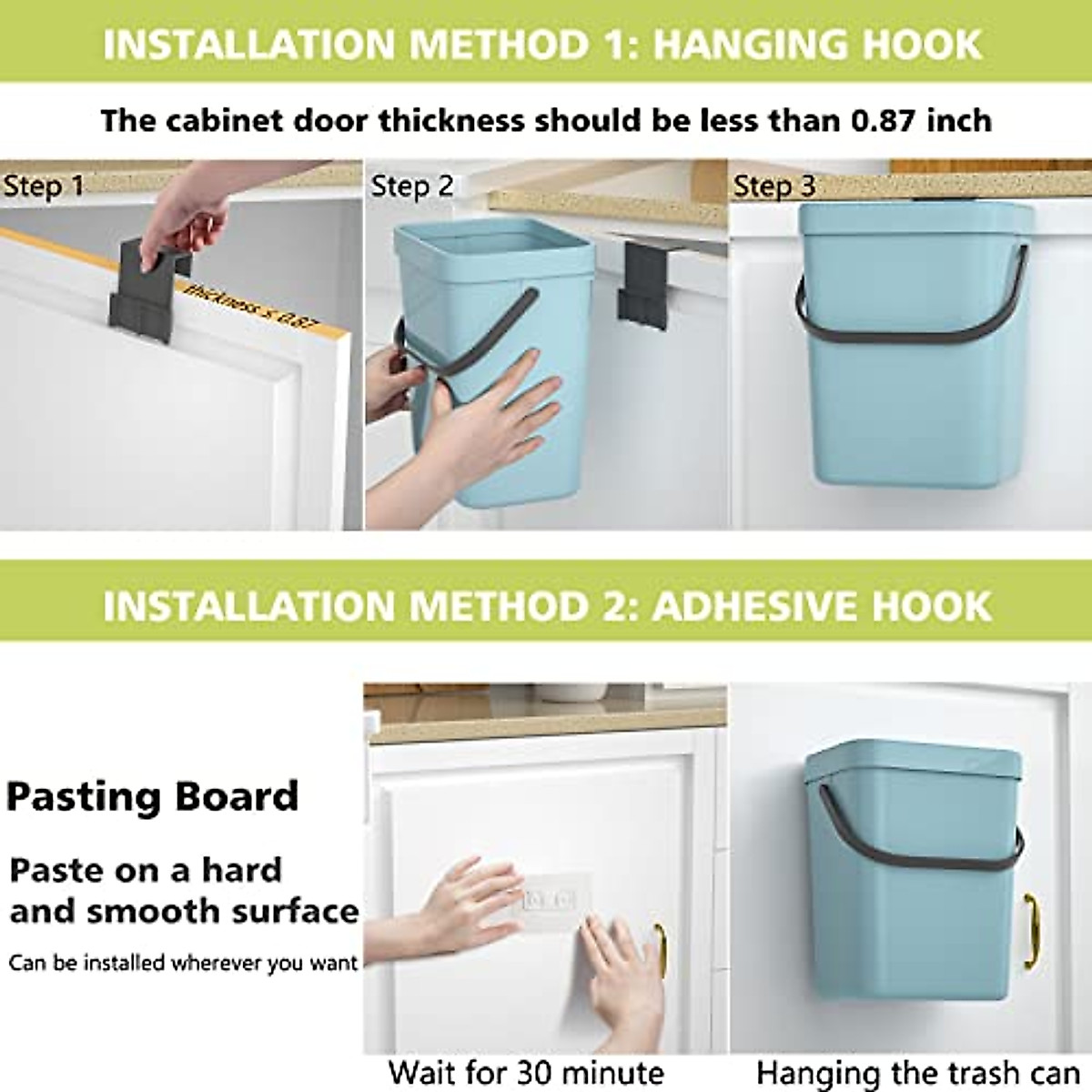 INSTALLATION METHOD 1: HANGING HOOK

The cabinet door thickness should be less than 0.87 inch

Step 1

thickness ≤ 0.87

Step 2

Step 3

INSTALLATION METHOD 2: ADHESIVE HOOK

Pasting Board

Paste on a hard and smooth surface

Can be installed wherever you want

Wait for 30 minute

Hanging the trash can