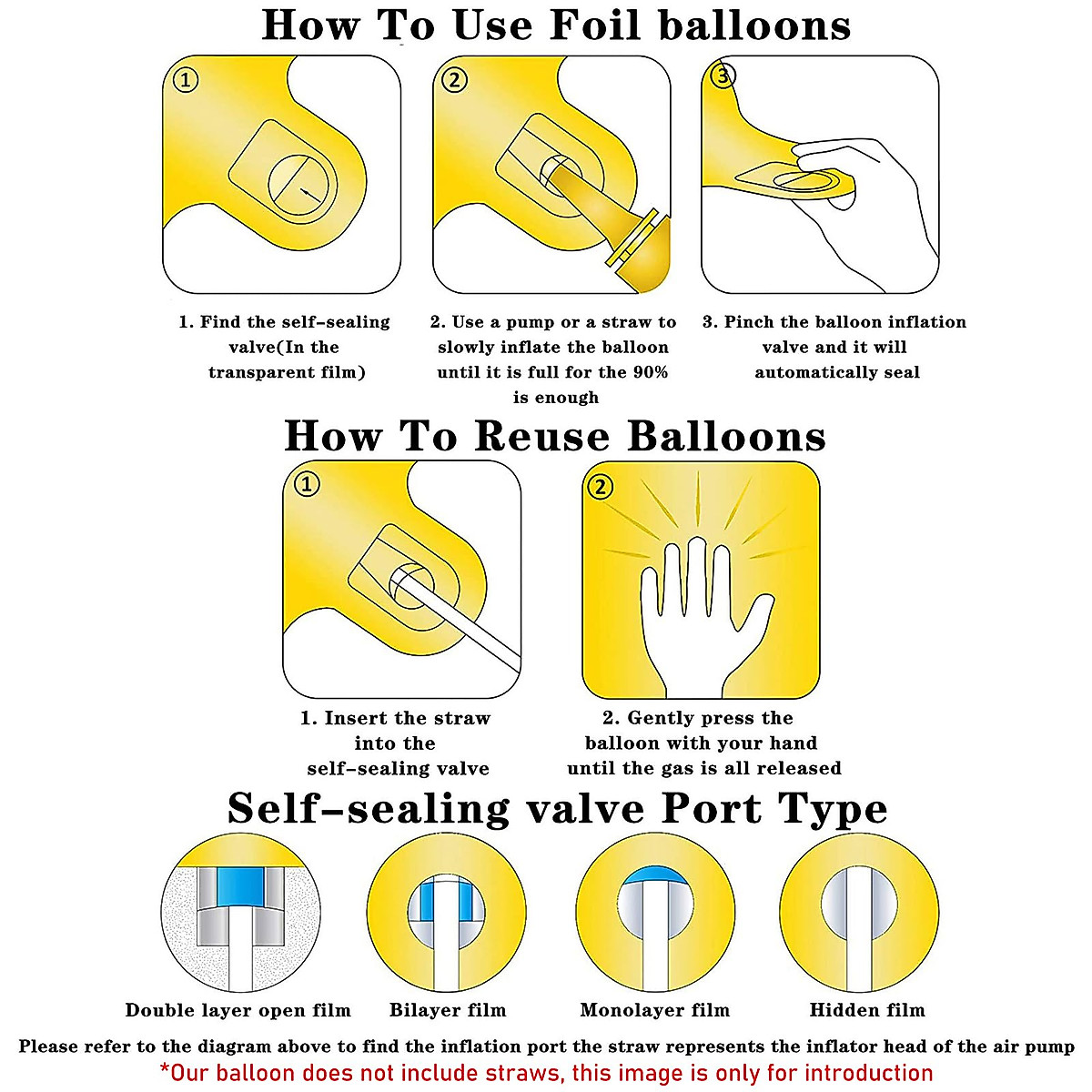 How To Use Foil balloons

①

②

③

1. Find the self-sealing valve(In the transparent film)

2. Use a pump or a straw to slowly inflate the balloon until it is full for the 90% is enough

3. Pinch the balloon inflation valve and it will automatically seal

How To Reuse Balloons

①

②

1. Insert the straw into the self-sealing valve

2. Gently press the balloon with your hand until the gas is all released

Self-sealing valve Port Type

Double layer open film

Bilayer film

Monolayer film

Hidden film

Please refer to the diagram above to find the inflation port the straw represents the inflator head of the air pump

*Our balloon does not include straws, this image is only for introduction