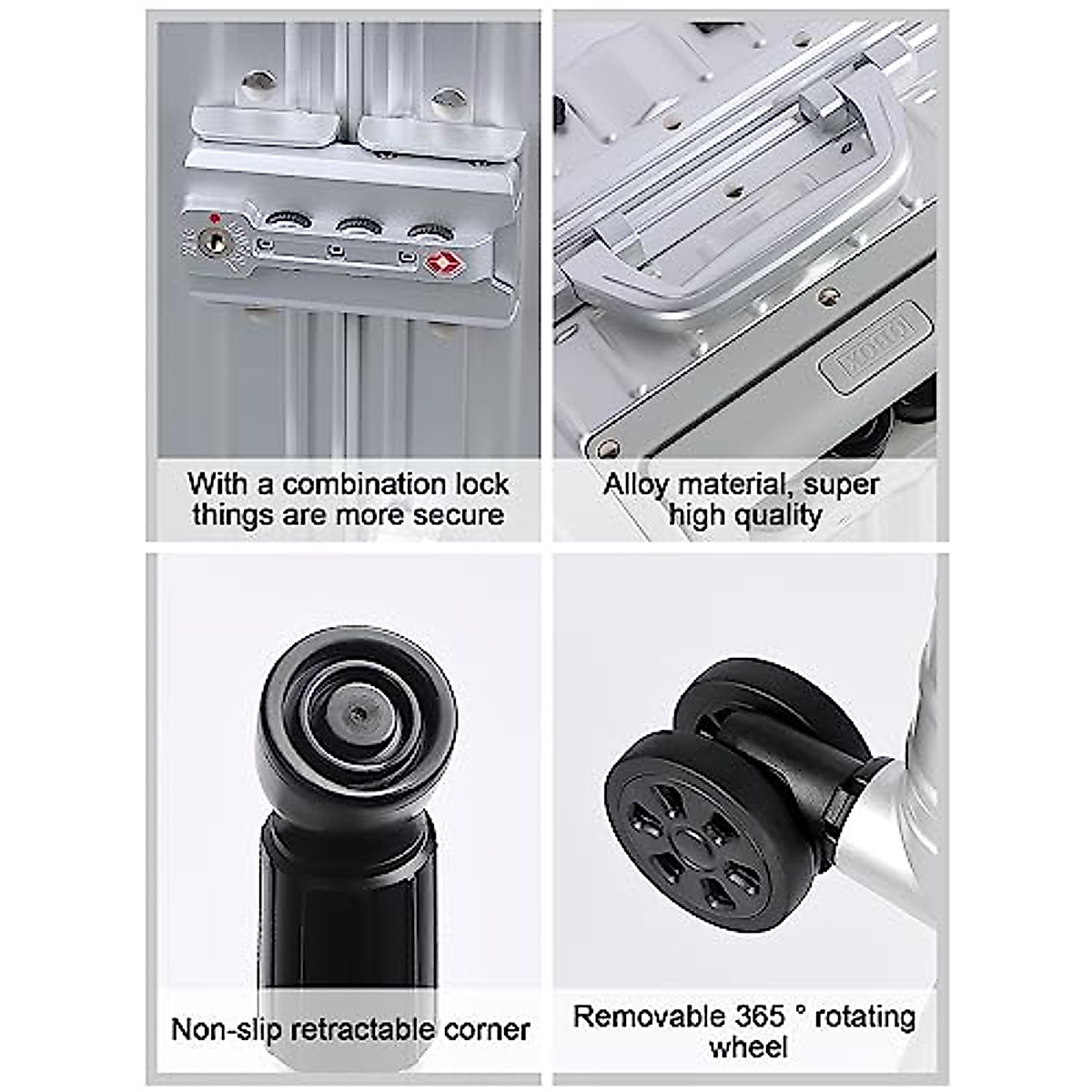 With a combination lock things are more secure

Alloy material, super high quality

Non-slip retractable corner

Removable 365 ° rotating wheel