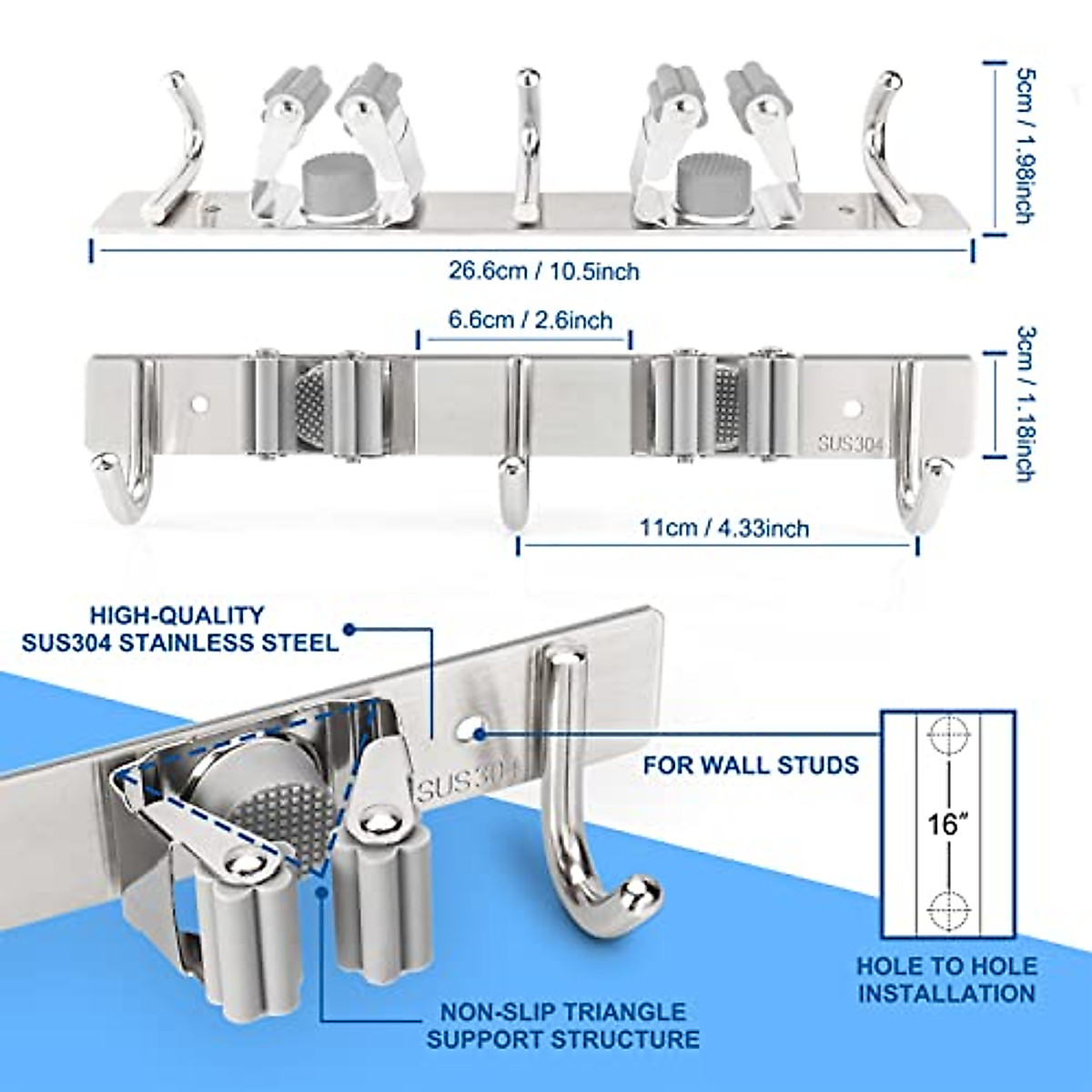 5cm / 1.98inch

26.6cm / 10.5inch

6.6cm / 2.6inch

3cm / 1.18inch

SUS304

11cm / 4.33inch

HIGH-QUALITY SUS304 STAINLESS STEEL

SUS304

FOR WALL STUDS

16"

HOLE TO HOLE INSTALLATION

NON-SLIP TRIANGLE SUPPORT STRUCTURE