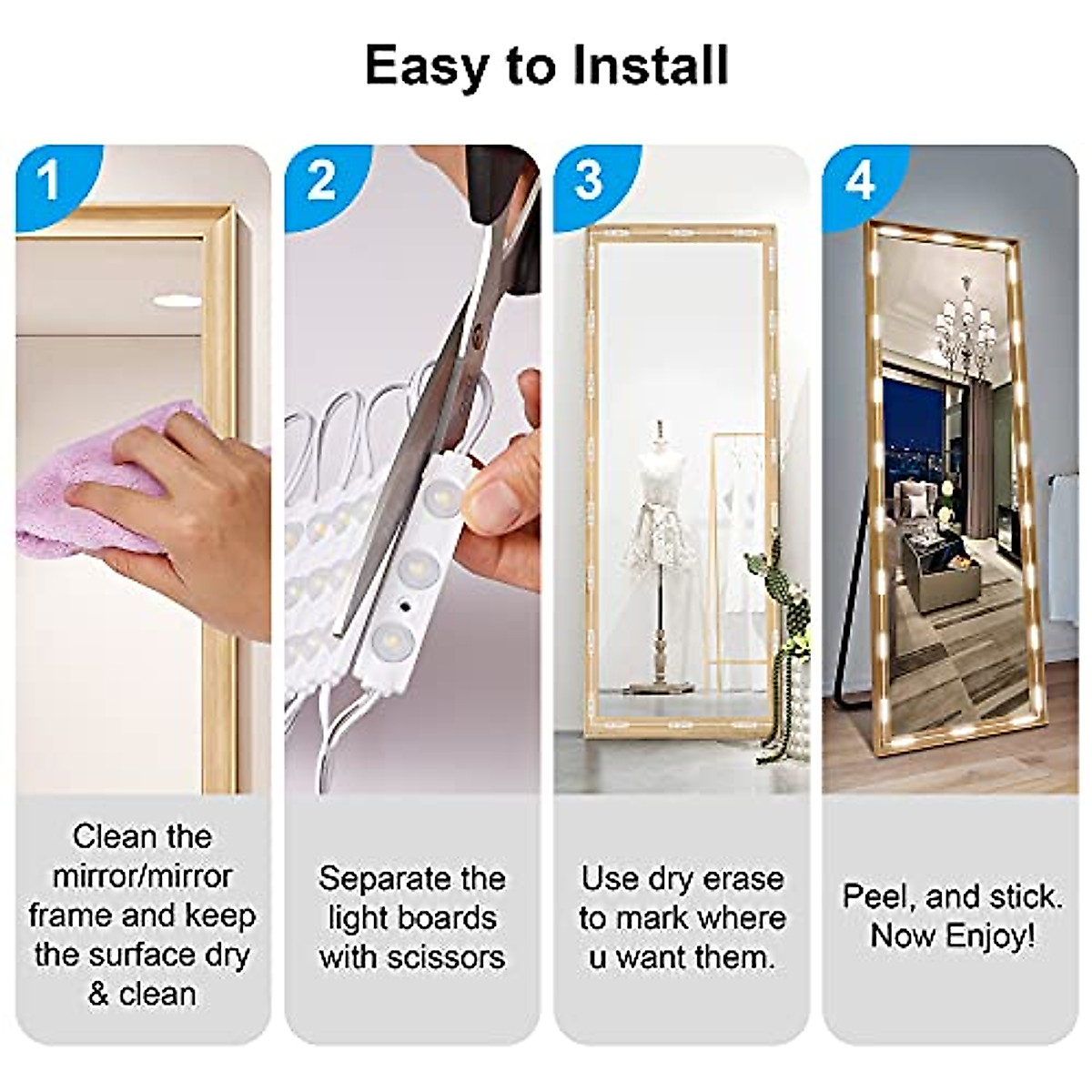 Easy to Install

1

Clean the mirror/mirror frame and keep the surface dry & clean

2

Separate the light boards with scissors

3

Use dry erase to mark where u want them.

4

Peel, and stick. Now Enjoy!