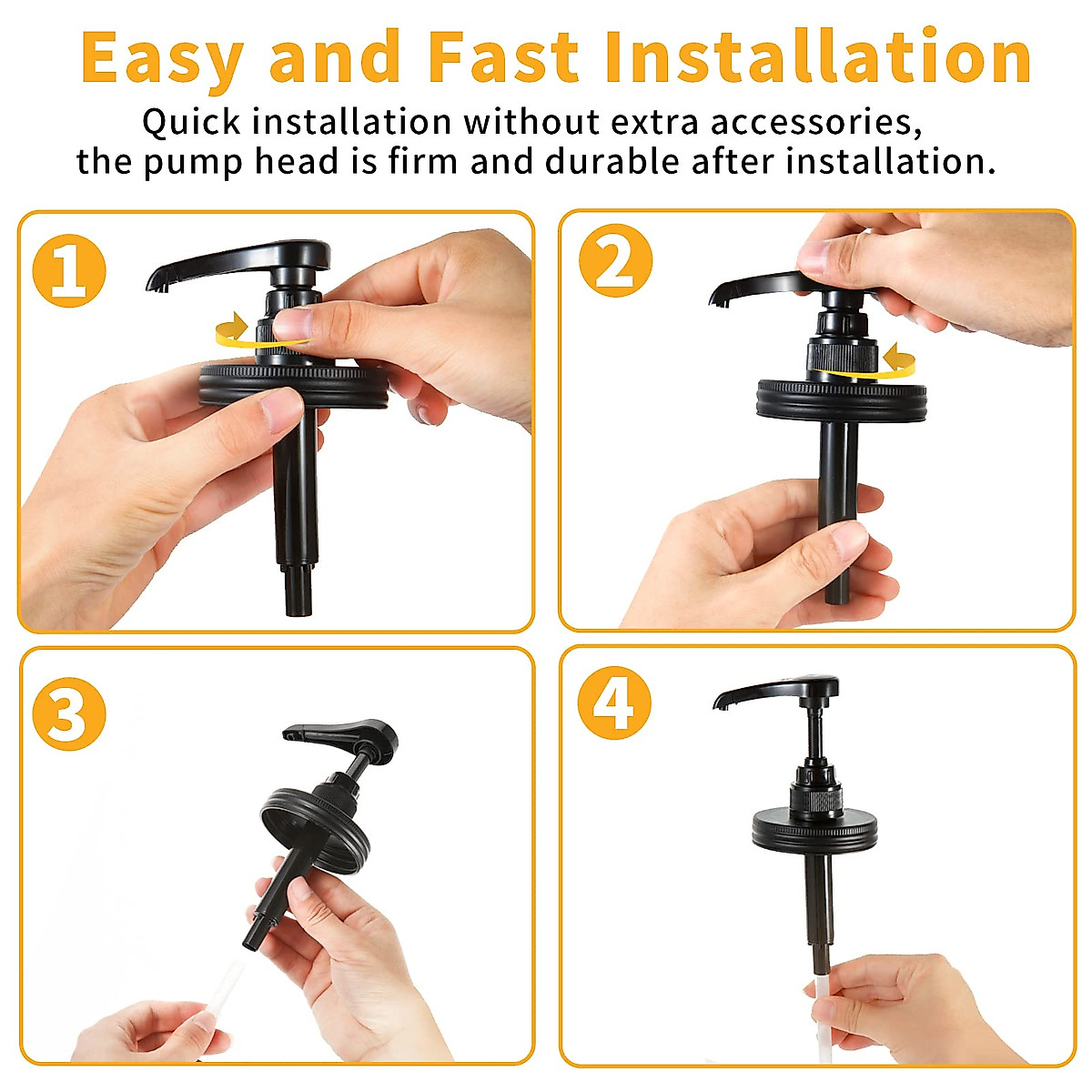 Easy and Fast Installation

Quick installation without extra accessories, the pump head is firm and durable after installation.

1

2

3

4