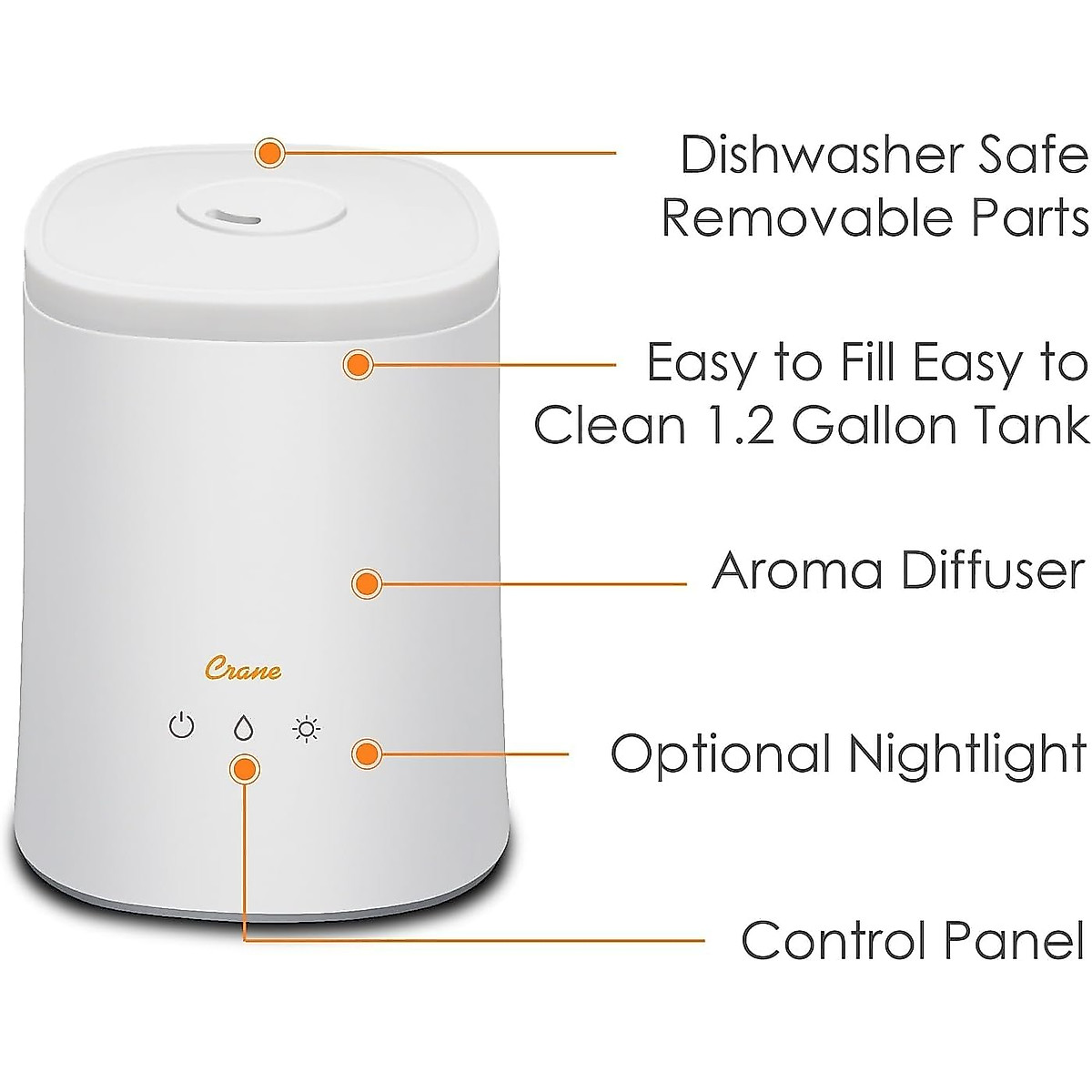 Dishwasher Safe Removable Parts

Easy to Fill Easy to Clean 1.2 Gallon Tank

Aroma Diffuser

Crane

Optional Nightlight

Control Panel