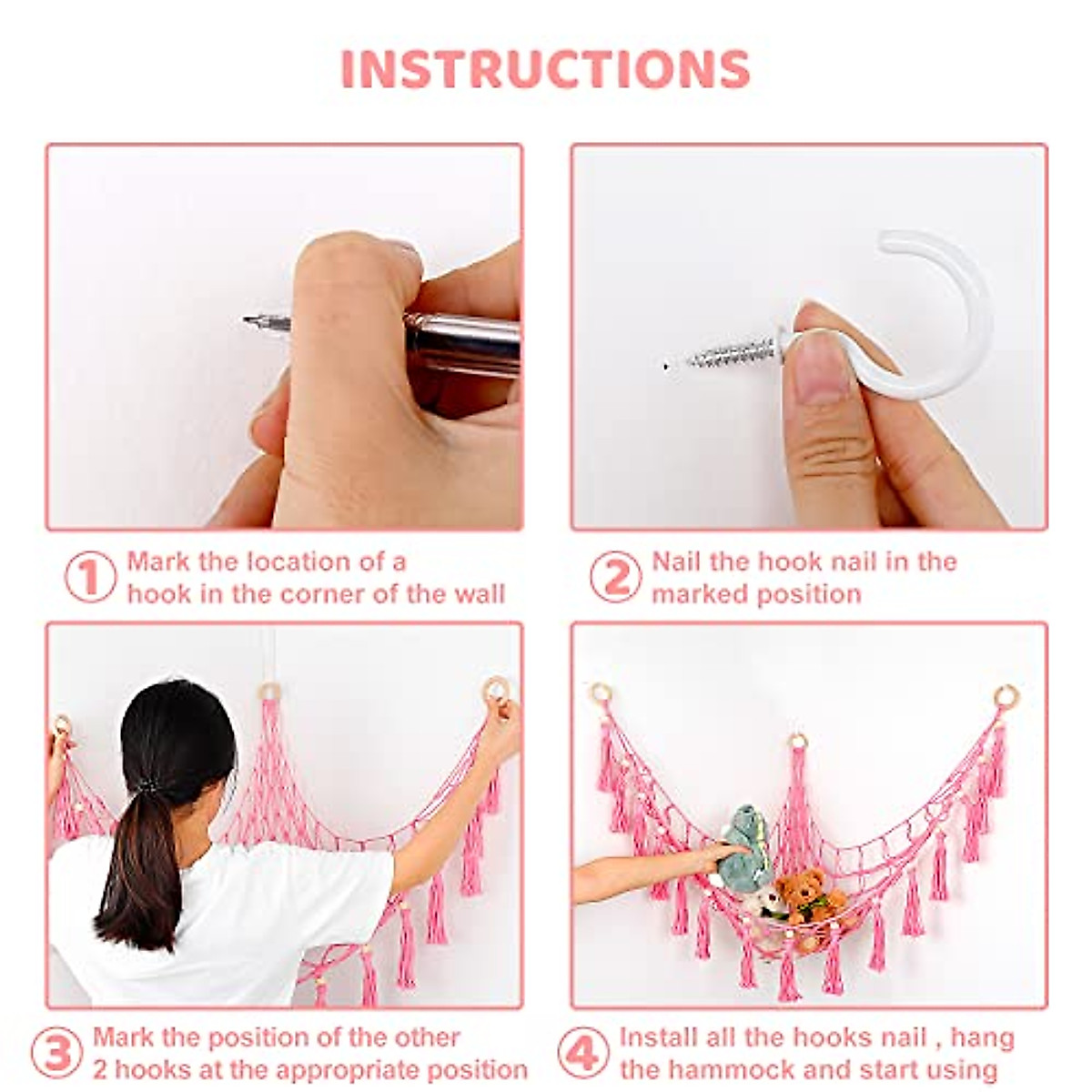 INSTRUCTIONS

1 Mark the location of a hook in the corner of the wall

2 Nail the hook nail in the marked position

3 Mark the position of the other 2 hooks at the appropriate position

4 Install all the hooks nail , hang the hammock and start using